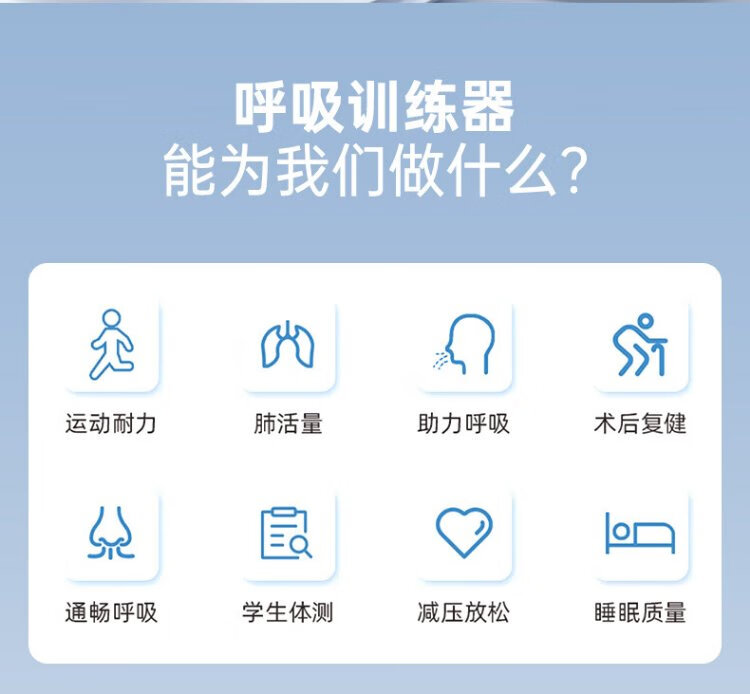 呼吸训练器
能为我们做什么?

运动耐力

肺活量

助力呼吸

术后复健

通畅呼吸

学生体测

减压放松

睡眠质量