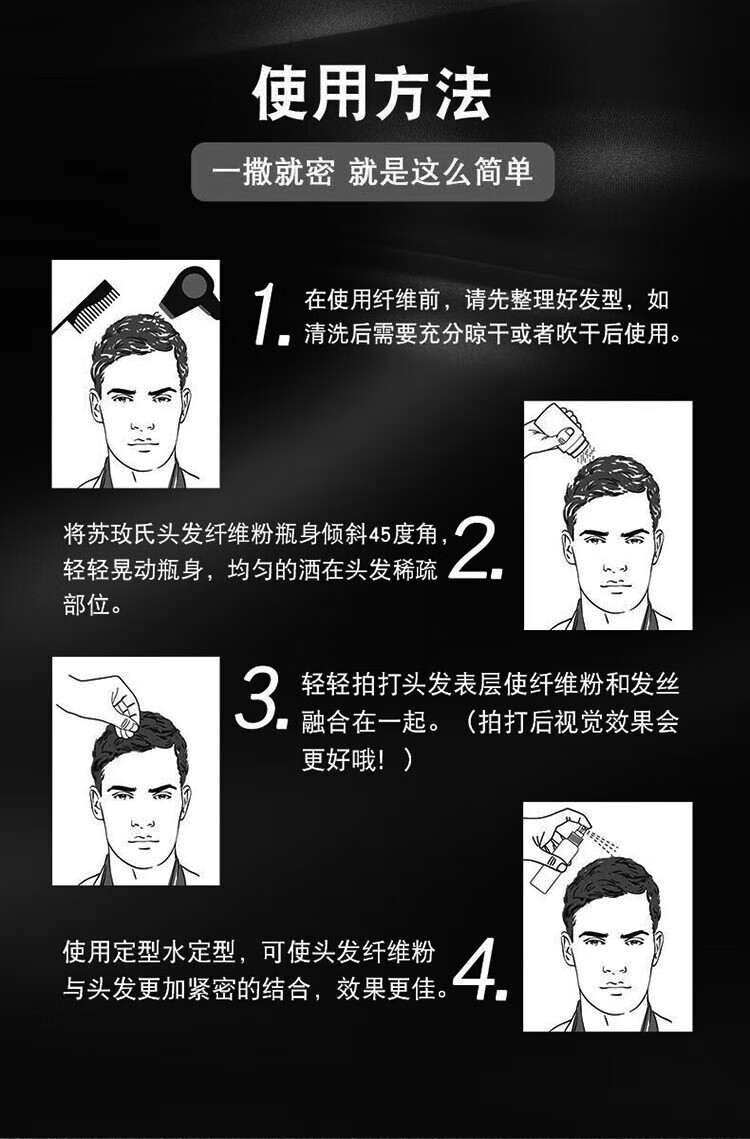 使用方法

一撒就密 就是这么简单

1. 在使用纤维前，请先整理好发型，如清洗后需要充分晾干或者吹干后使用。

将苏玫氏头发纤维粉瓶身倾斜45度角，轻轻晃动瓶身，均匀的洒在头发稀疏部位。 2.

3. 轻轻拍打头发表层使纤维粉和发丝融合在一起。（拍打后视觉效果会更好哦！）

使用定型水定型，可使头发纤维粉与头发更加紧密的结合，效果更佳。 4.