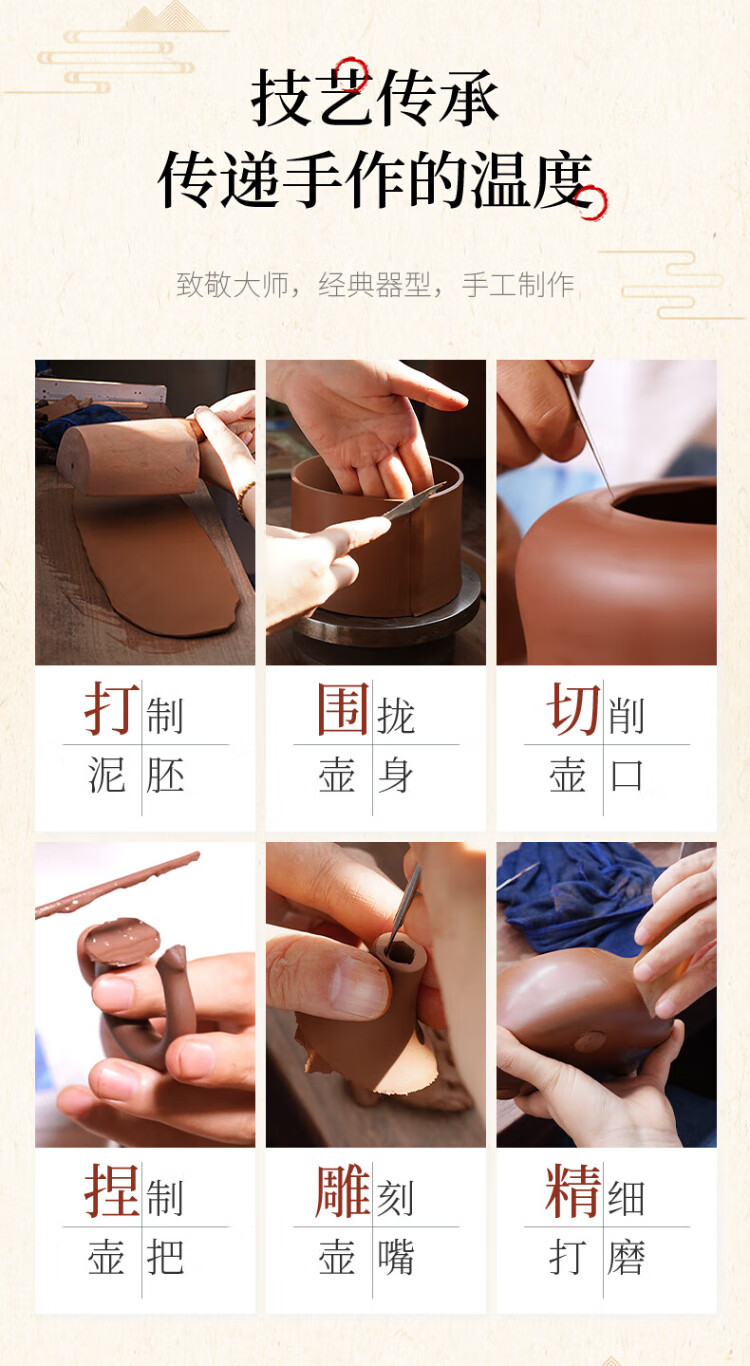 技艺传承
传递手作的温度

致敬大师，经典器型，手工制作

打制
泥胚

围拢
壶身

切削
壶口

捏制
壶把

雕刻
壶嘴

精细
打磨