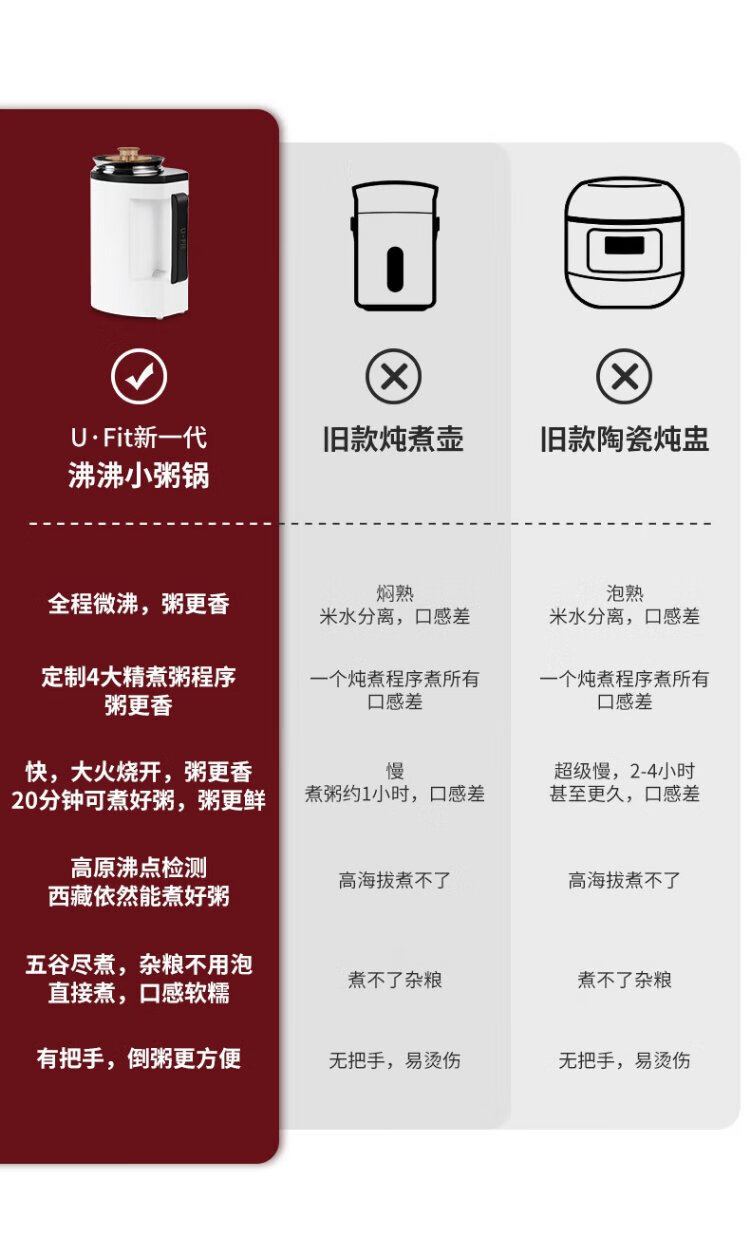 | U·Fit新一代 沸沸小粥锅 | 旧款炖煮壶 | 旧款陶瓷炖盅 |
|---|---|---|
| 全程微沸，粥更香 | 焖熟 米水分离，口感差 | 泡熟 米水分离，口感差 |
| 定制4大精煮粥程序 粥更香 | 一个炖煮程序煮所有 口感差 | 一个炖煮程序煮所有 口感差 |
| 快，大火烧开，粥更香 20分钟可煮好粥，粥更鲜 | 慢 煮粥约1小时，口感差 | 超级慢，2-4小时 甚至更久，口感差 |
| 高原沸点检测 西藏依然能煮好粥 | 高海拔煮不了 | 高海拔煮不了 |
| 五谷尽煮，杂粮不用泡 直接煮，口感软糯 | 煮不了杂粮 | 煮不了杂粮 |
| 有把手，倒粥更方便 | 无把手，易烫伤 | 无把手，易烫伤 |