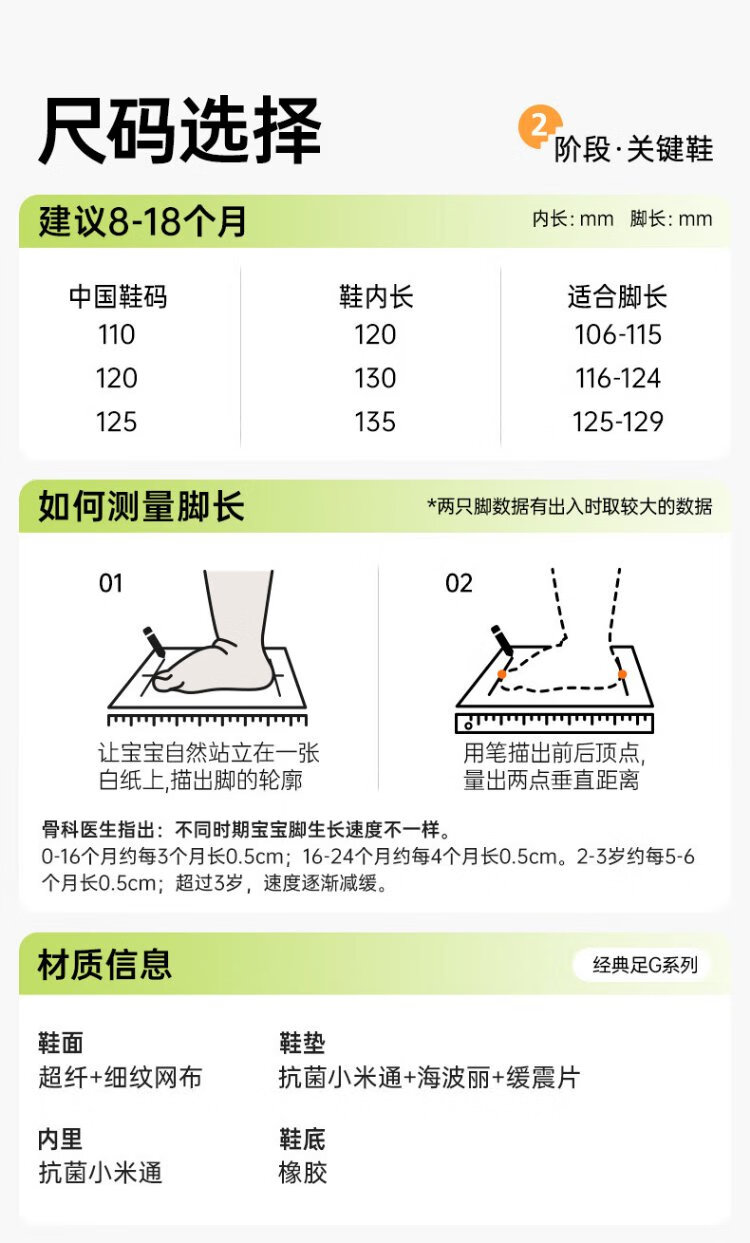 尺码选择

2 阶段·关键鞋

建议8-18个月

内长: mm 脚长: mm

| 中国鞋码 | 鞋内长 | 适合脚长 |
|---|---|---|
| 110 | 120 | 106-115 |
| 120 | 130 | 116-124 |
| 125 | 135 | 125-129 |

如何测量脚长

*两只脚数据有出入时取较大的数据

01
让宝宝自然站立在一张白纸上,描出脚的轮廓

02
用笔描出前后顶点,量出两点垂直距离

骨科医生指出：不同时期宝宝脚生长速度不一样。
0-16个月约每3个月长0.5cm；16-24个月约每4个月长0.5cm。2-3岁约每5-6个月长0.5cm；超过3岁，速度逐渐减缓。

材质信息

经典足G系列

鞋面
超纤+细纹网布

鞋垫
抗菌小米通+海波丽+缓震片

内里
抗菌小米通

鞋底
橡胶