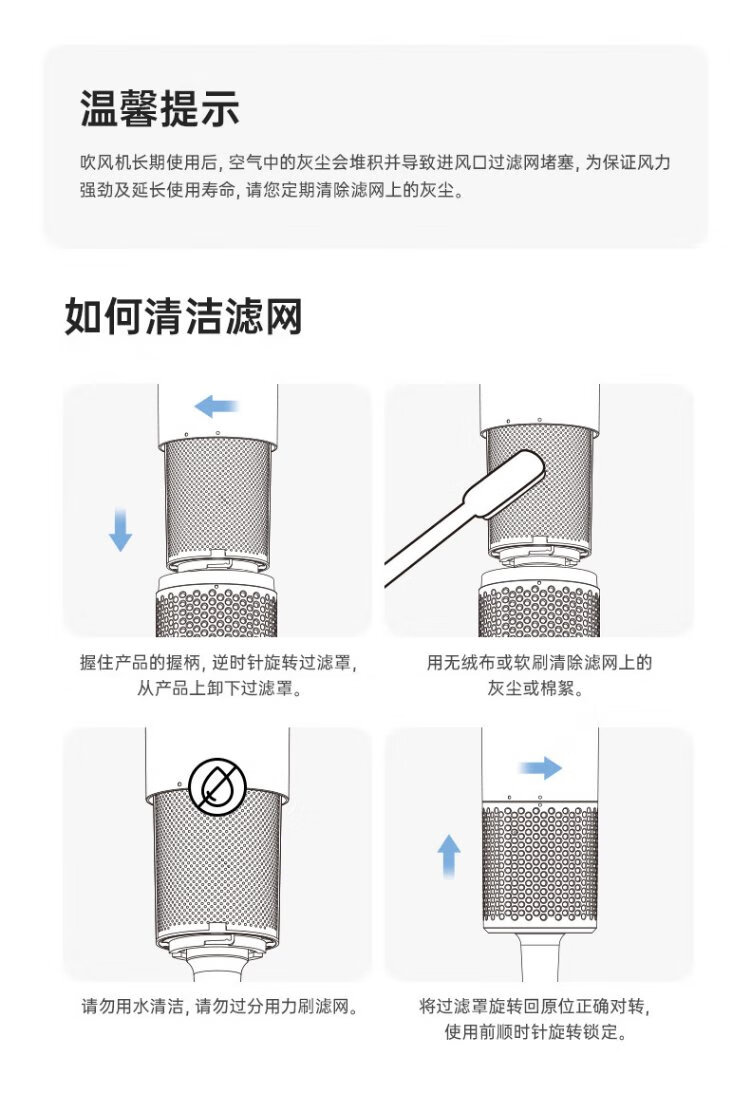 温馨提示

吹风机长期使用后, 空气中的灰尘会堆积并导致进风口过滤网堵塞, 为保证风力强劲及延长使用寿命, 请您定期清除滤网上的灰尘。

如何清洁滤网

握住产品的握柄, 逆时针旋转过滤罩, 从产品上卸下过滤罩。

用无绒布或软刷清除滤网上的灰尘或棉絮。

请勿用水清洁, 请勿过分用力刷滤网。

将过滤罩旋转回原位正确对转, 使用前顺时针旋转锁定。