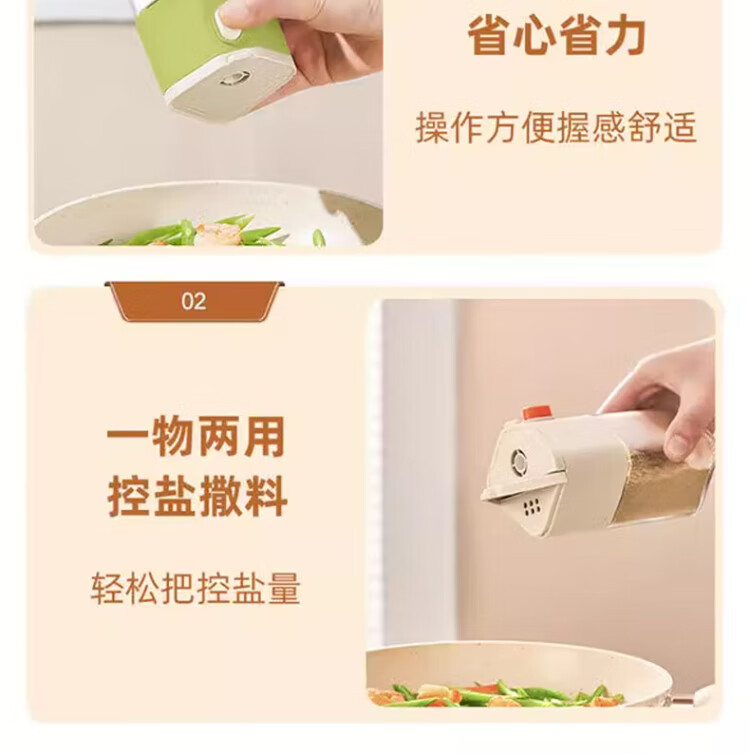 省心省力

操作方便握感舒适

02

一物两用
控盐撒料

轻松把控盐量