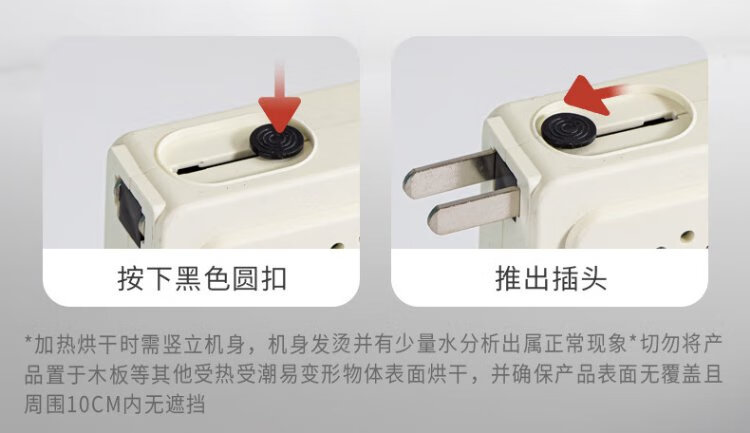 按下黑色圆扣

推出插头

*加热烘干时需竖立机身，机身发烫并有少量水分析出属正常现象*切勿将产品置于木板等其他受热受潮易变形物体表面烘干，并确保产品表面无覆盖且周围10CM内无遮挡