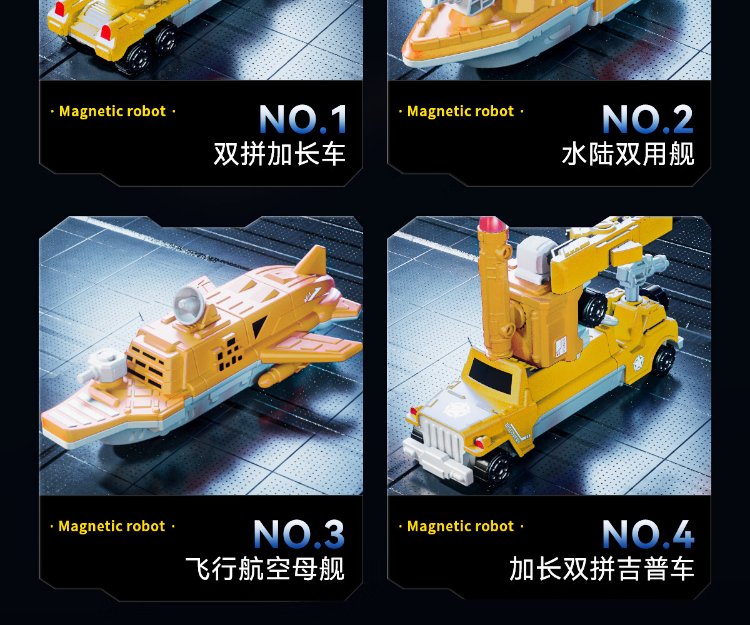 · Magnetic robot ·
NO.1
双拼加长车

· Magnetic robot ·
NO.2
水陆双用舰

· Magnetic robot ·
NO.3
飞行航空母舰

· Magnetic robot ·
NO.4
加长双拼吉普车