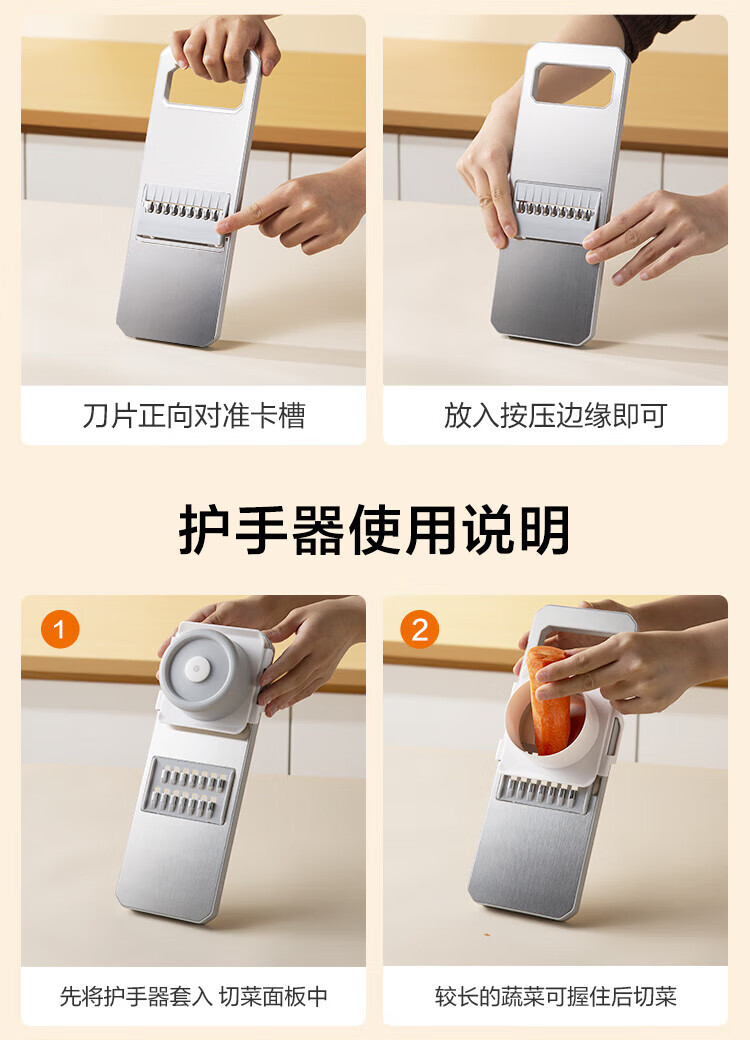 刀片正向对准卡槽

放入按压边缘即可

护手器使用说明

1

先将护手器套入 切菜面板中

2

较长的蔬菜可握住后切菜