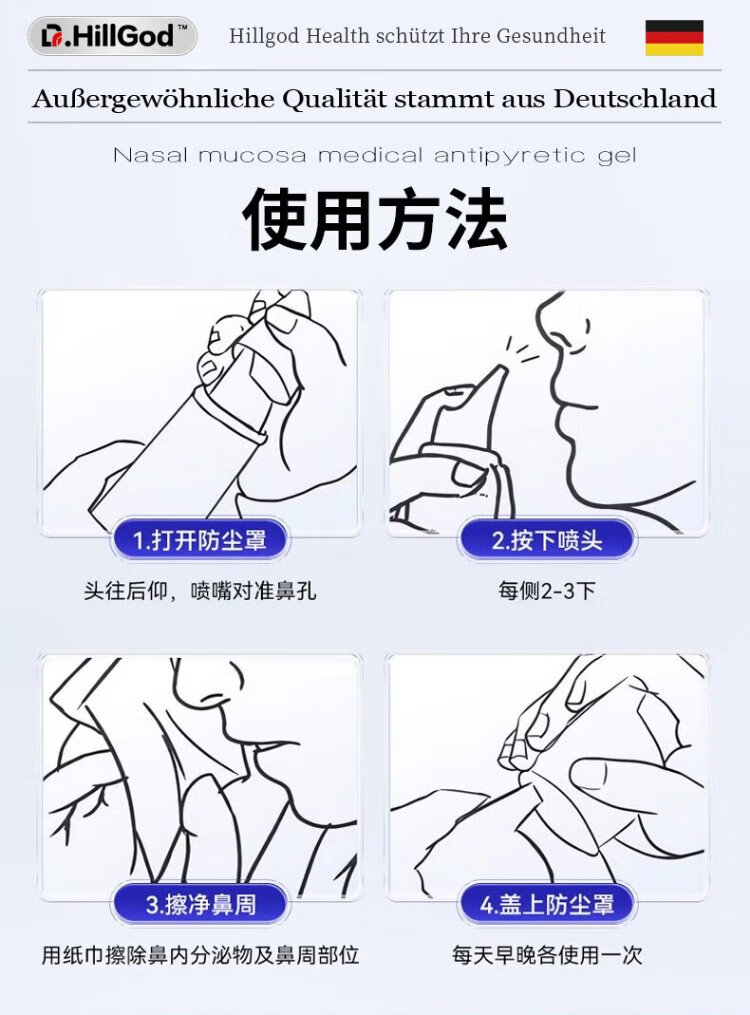 Dr.HillGod™ Hillgod Health schützt Ihre Gesundheit

Außergewöhnliche Qualität stammt aus Deutschland

Nasal mucosa medical antipyretic gel

使用方法

1.打开防尘罩

头往后仰，喷嘴对准鼻孔

2.按下喷头

每侧2-3下

3.擦净鼻周

用纸巾擦除鼻内分泌物及鼻周部位

4.盖上防尘罩

每天早晚各使用一次