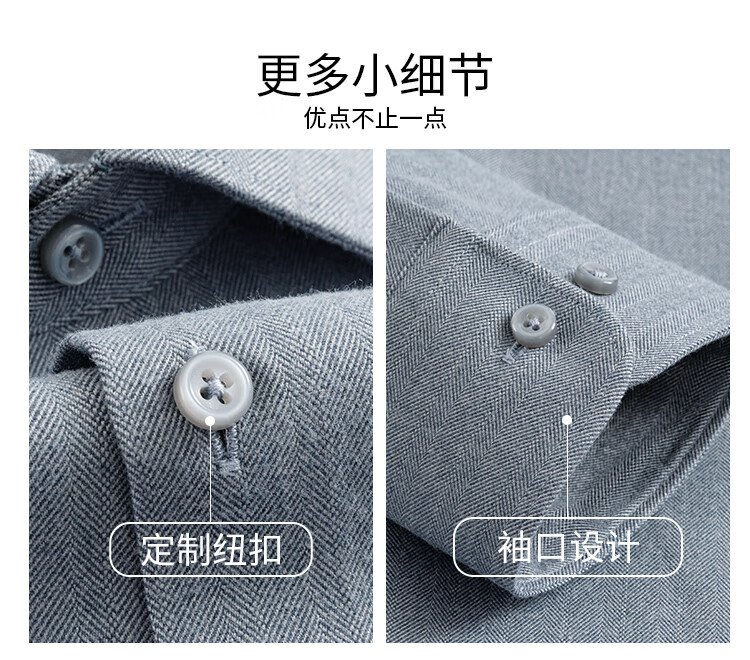 更多小细节
优点不止一点

定制纽扣

袖口设计