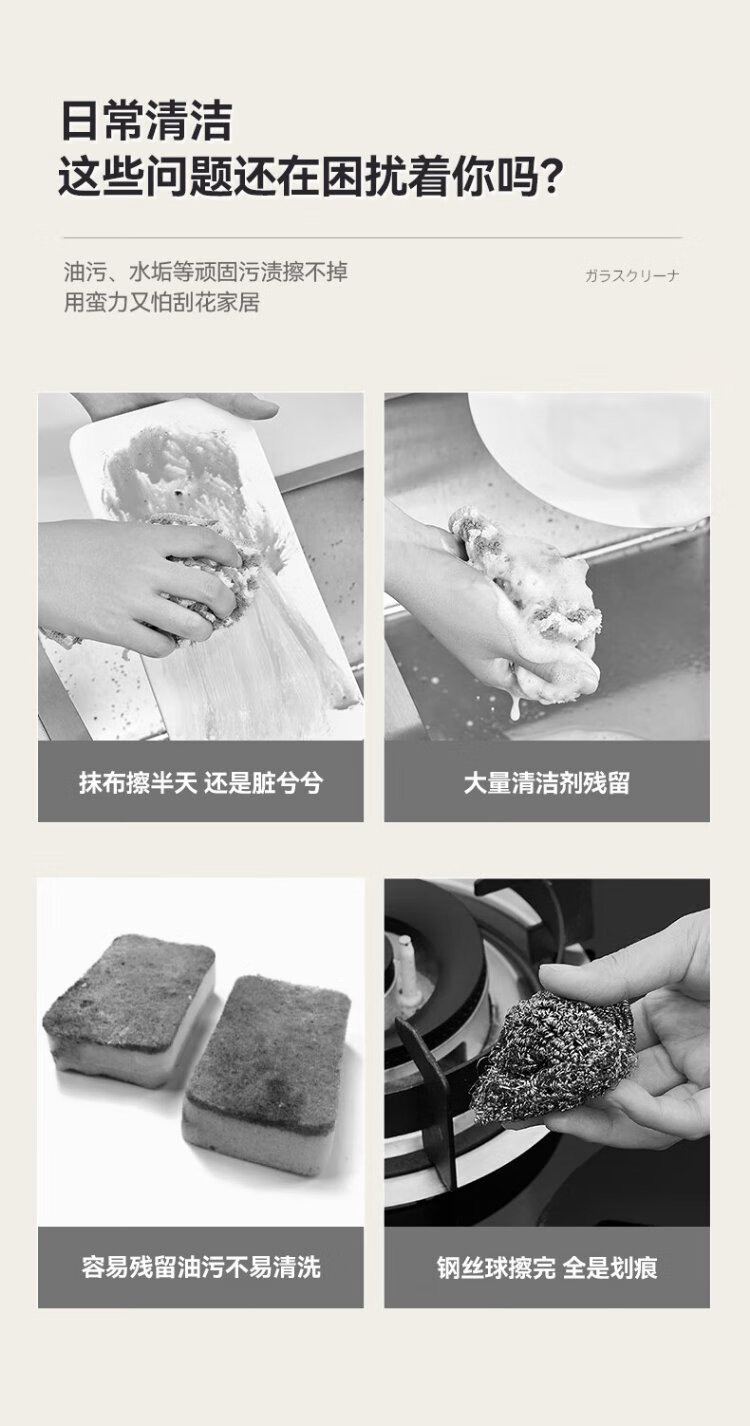 日常清洁
这些问题还在困扰着你吗?

油污、水垢等顽固污渍擦不掉
用蛮力又怕刮花家居

ガラスクリーナ

抹布擦半天 还是脏兮兮

大量清洁剂残留

容易残留油污不易清洗

钢丝球擦完 全是划痕