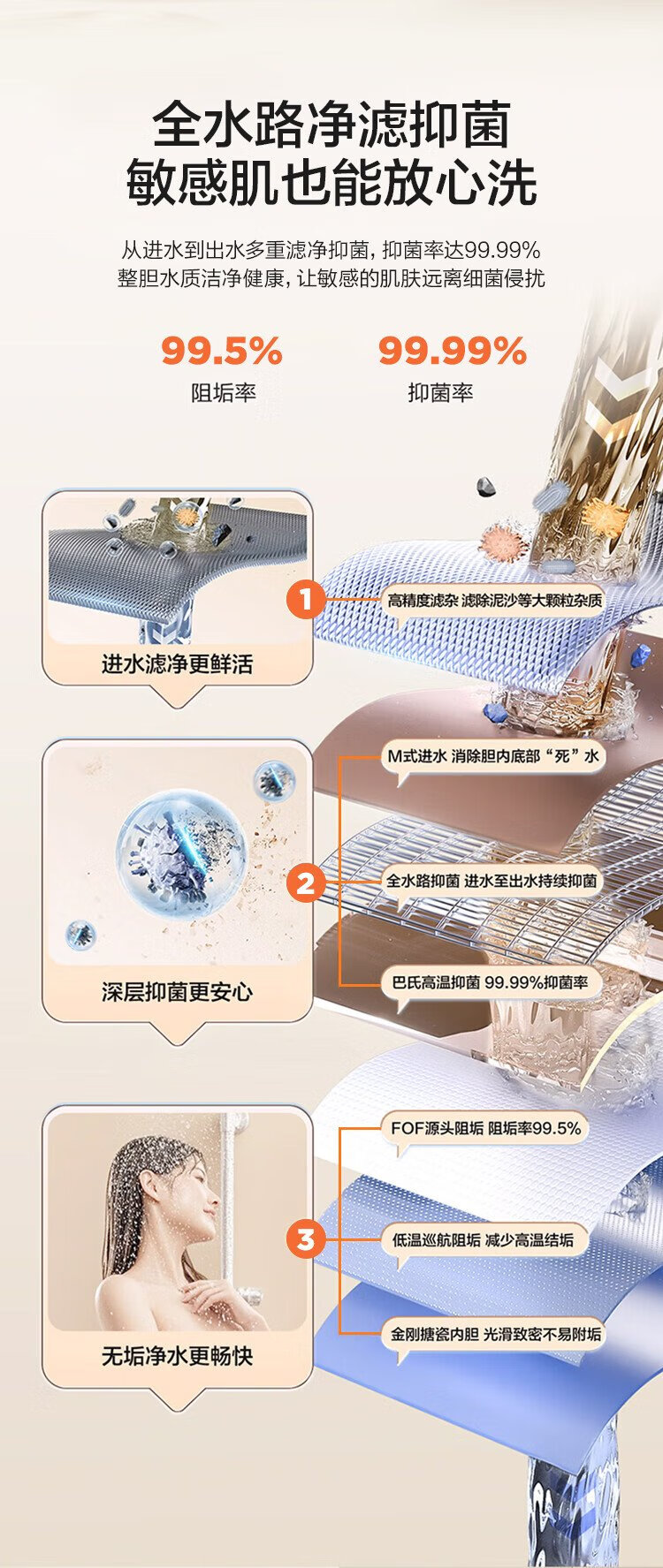 全水路净滤抑菌
敏感肌也能放心洗

从进水到出水多重滤净抑菌，抑菌率达99.99%
整胆水质洁净健康，让敏感的肌肤远离细菌侵扰

99.5%
阻垢率

99.99%
抑菌率

进水滤净更鲜活

1

高精度滤杂 滤除泥沙等大颗粒杂质

深层抑菌更安心

2

M式进水 消除胆内底部“死”水

全水路抑菌 进水至出水持续抑菌

巴氏高温抑菌 99.99%抑菌率

无垢净水更畅快

3

FOF源头阻垢 阻垢率99.5%

低温巡航阻垢 减少高温结垢

金刚搪瓷内胆 光滑致密不易附垢