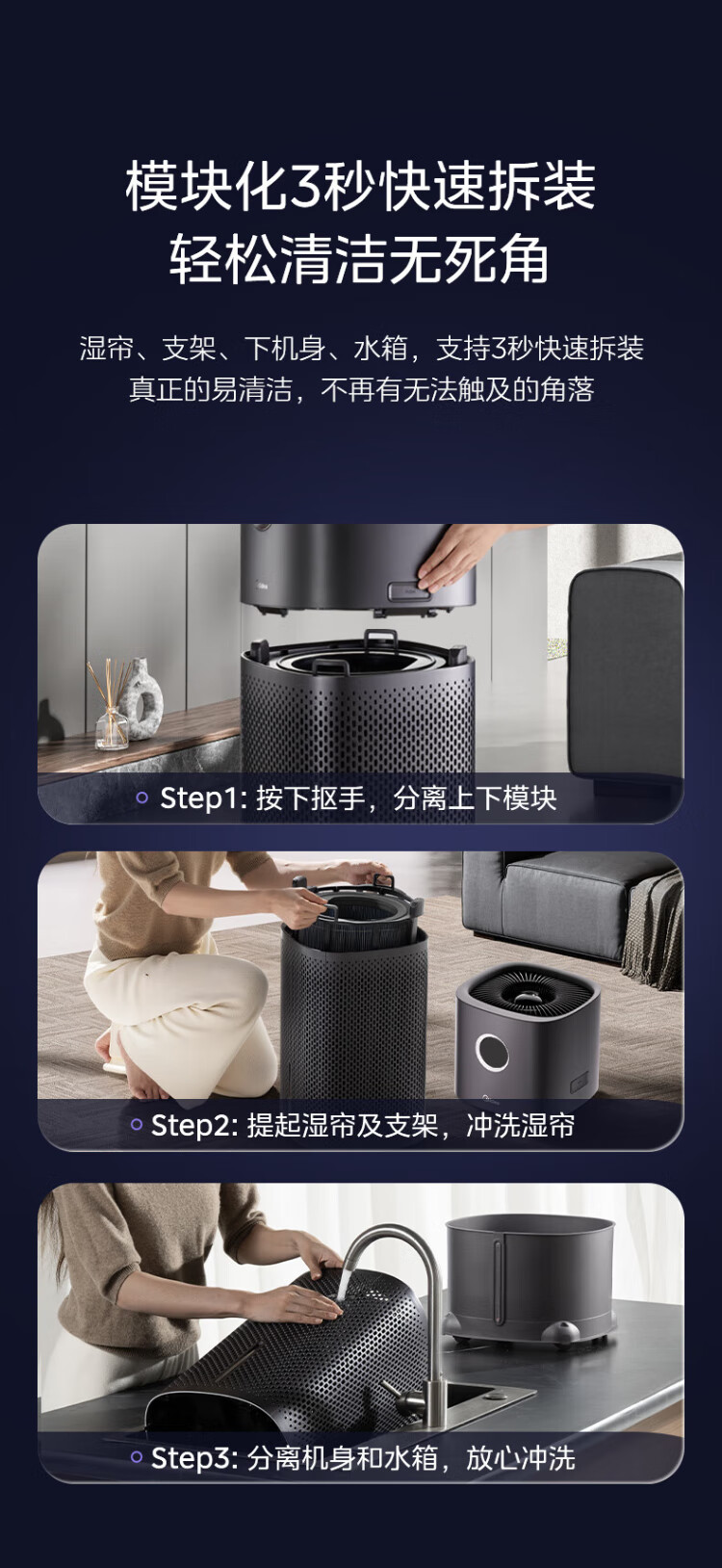 模块化3秒快速拆装
轻松清洁无死角

湿帘、支架、下机身、水箱，支持3秒快速拆装
真正的易清洁，不再有无法触及的角落

Step1: 按下抠手，分离上下模块

Step2: 提起湿帘及支架，冲洗湿帘

Step3: 分离机身和水箱，放心冲洗