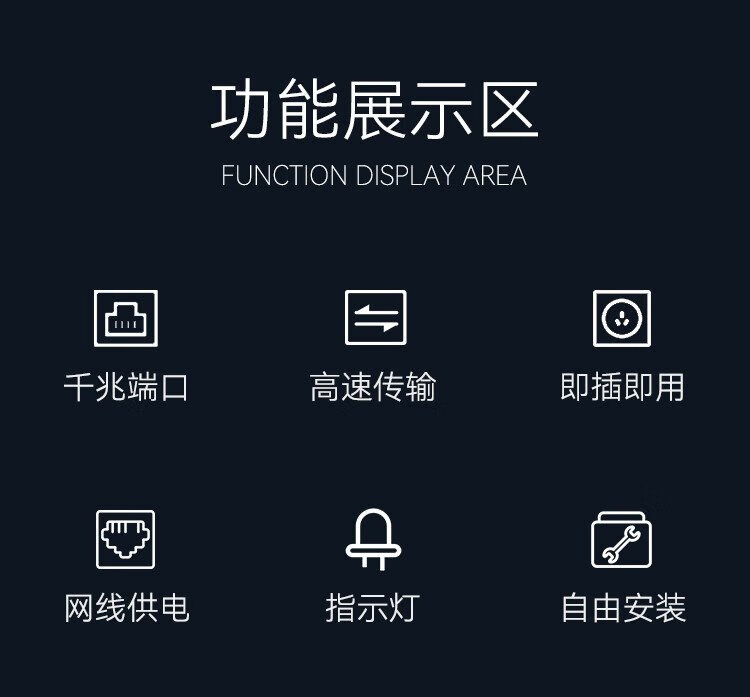 功能展示区

FUNCTION DISPLAY AREA

千兆端口

高速传输

即插即用

网线供电

指示灯

自由安装