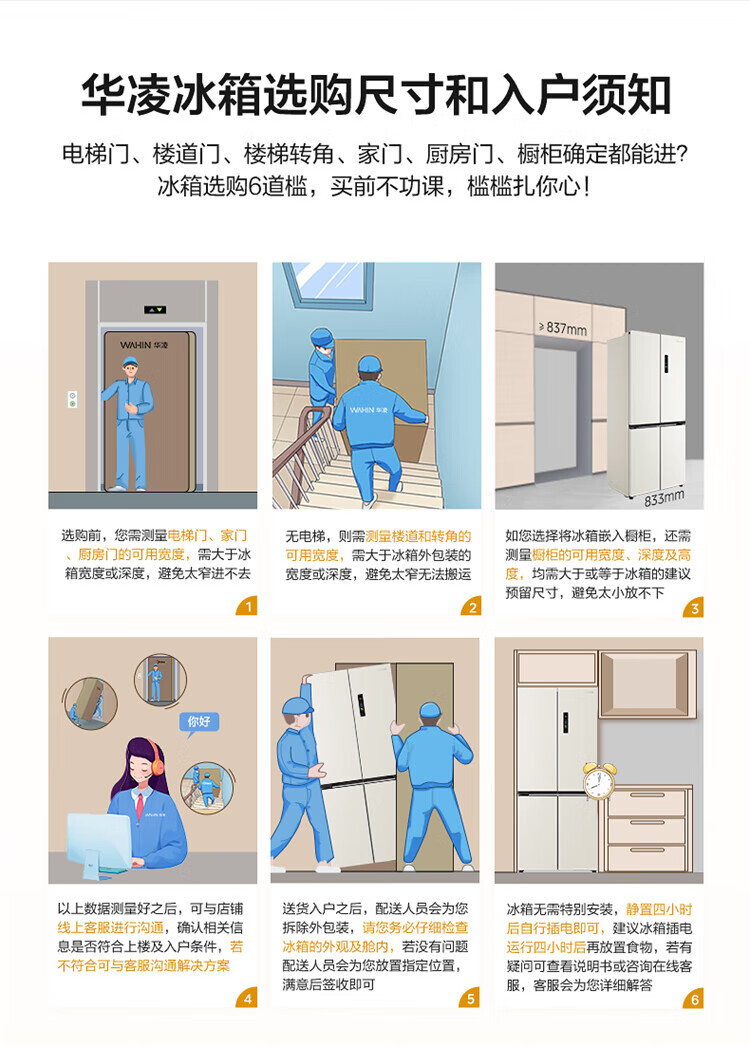 华凌冰箱选购尺寸和入户须知

电梯门、楼道门、楼梯转角、家门、厨房门、橱柜确定都能进？
冰箱选购6道槛，买前不功课，槛槛扎你心！

WAHIN 华凌

选购前，您需测量电梯门、家门、厨房门的可用宽度，需大于冰箱宽度或深度，避免太窄进不去

1

WAHIN 华凌

无电梯，则需测量楼道和转角的可用宽度，需大于冰箱外包装的宽度或深度，避免太窄无法搬运

2

≥837mm

833mm

如您选择将冰箱嵌入橱柜，还需测量橱柜的可用宽度、深度及高度，均需大于或等于冰箱的建议预留尺寸，避免太小放不下

3

你好

以上数据测量好之后，可与店铺线上客服进行沟通，确认相关信息是否符合上楼及入户条件，若不符合可与客服沟通解决方案

4

送货入户之后，配送人员会为您拆除外包装，请您务必仔细检查冰箱的外观及舱内，若没有问题配送人员会为您放置指定位置，满意后签收即可

5

冰箱无需特别安装，静置四小时后自行插电即可，建议冰箱插电运行四小时后再放置食物，若有疑问可查看说明书或咨询在线客服，客服会为您详细解答

6