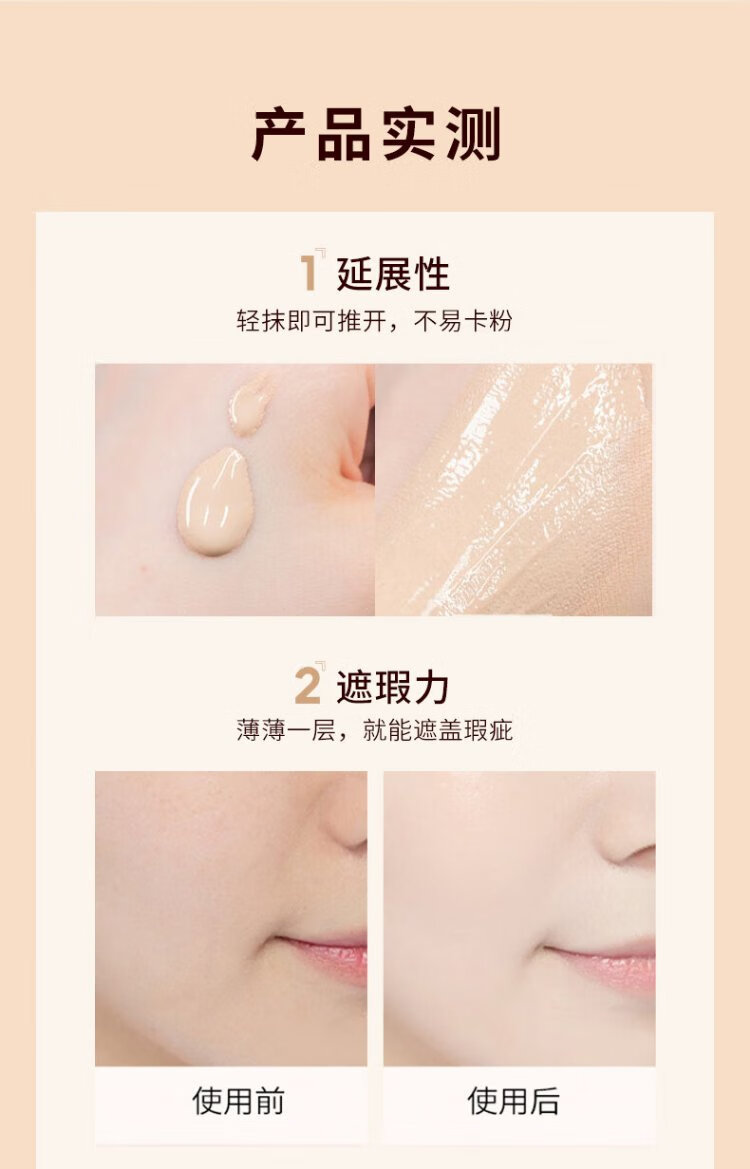 产品实测

1 延展性
轻抹即可推开，不易卡粉

2 遮瑕力
薄薄一层，就能遮盖瑕疵

使用前

使用后