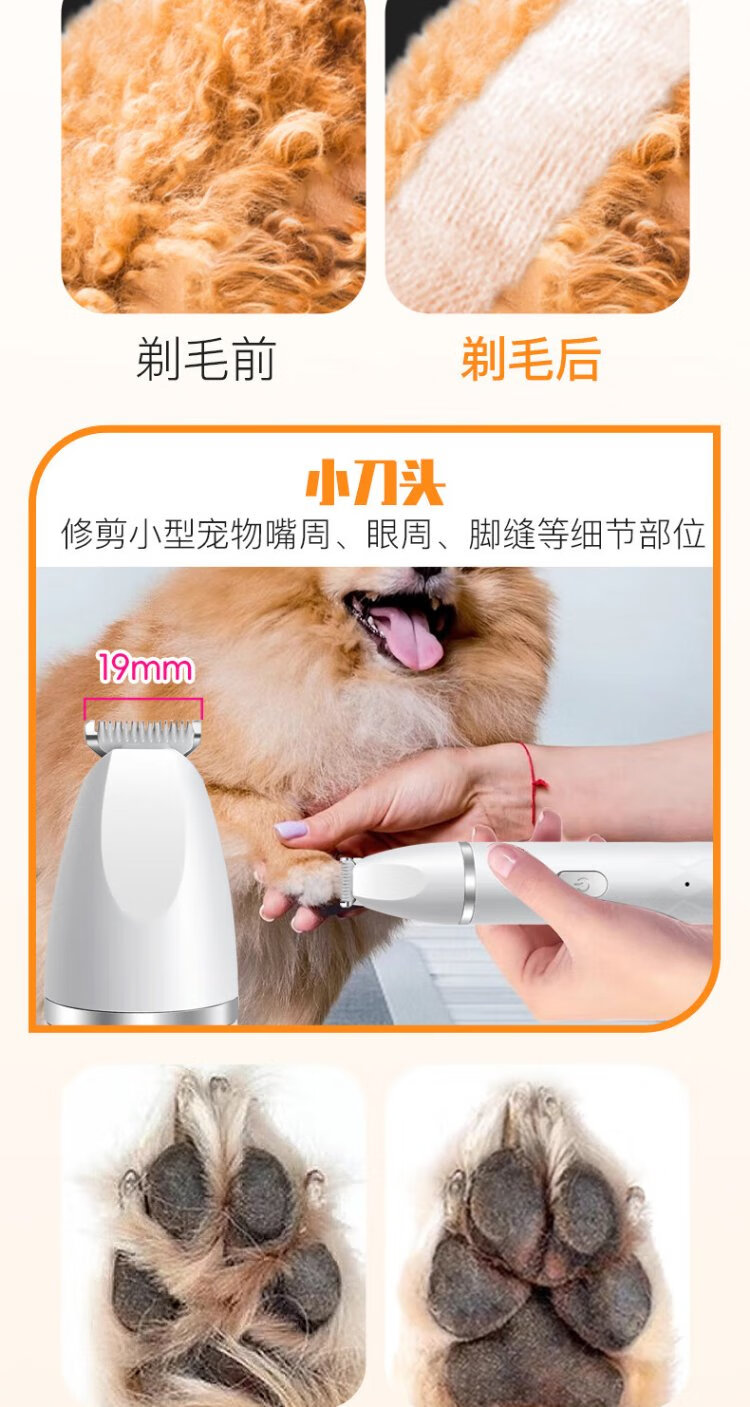 剃毛前

剃毛后

小刀头

修剪小型宠物嘴周、眼周、脚缝等细节部位

19mm