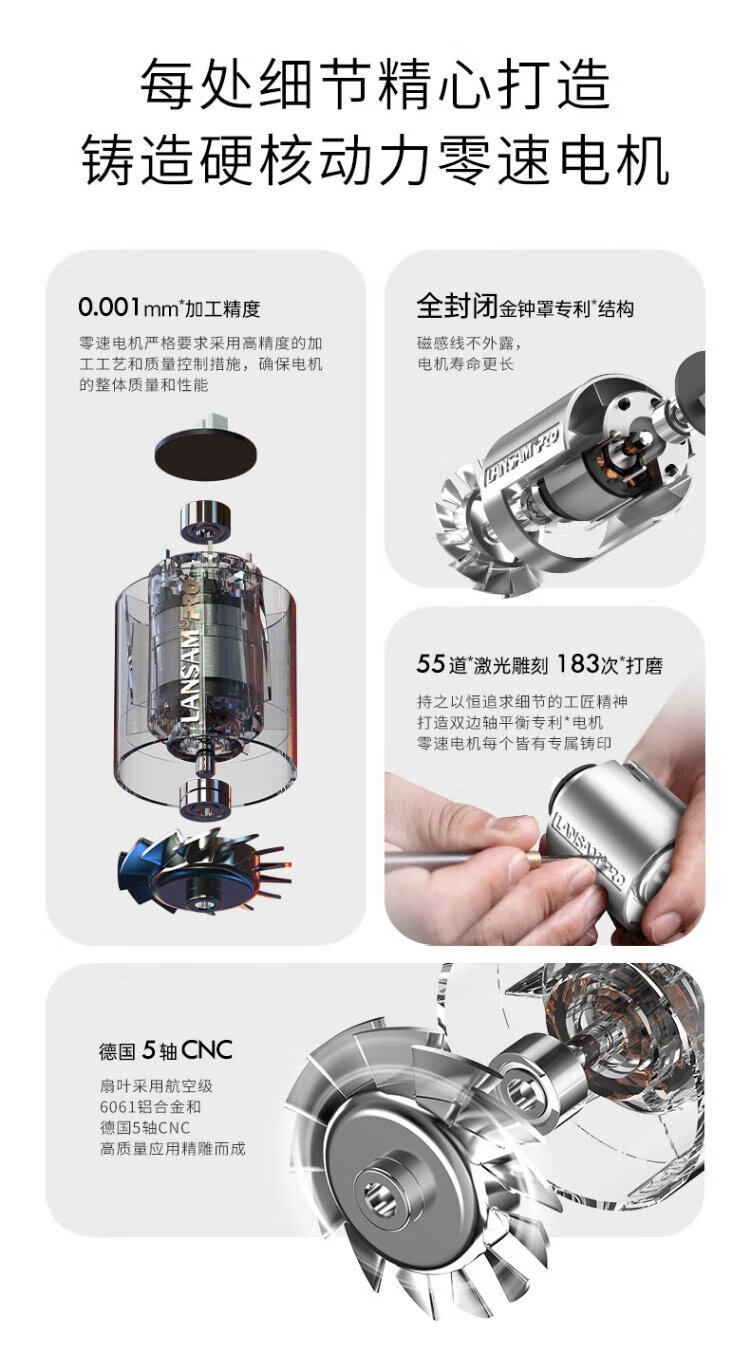 每处细节精心打造
铸造硬核动力零速电机

0.001mm*加工精度

零速电机严格要求采用高精度的加工工艺和质量控制措施，确保电机的整体质量和性能

LANSAM PRO

全封闭金钟罩专利*结构

磁感线不外露，
电机寿命更长

LANSAM PRO

55道*激光雕刻 183次*打磨

持之以恒追求细节的工匠精神
打造双边轴平衡专利*电机
零速电机每个皆有专属铸印

LANSAM PRO

德国 5轴 CNC

扇叶采用航空级
6061铝合金和
德国5轴CNC
高质量应用精雕而成