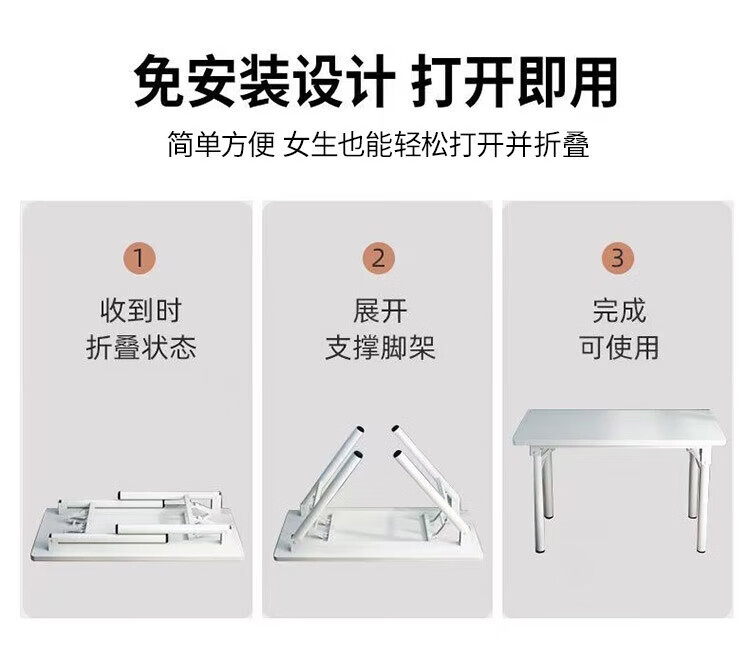 免安装设计 打开即用

简单方便 女生也能轻松打开并折叠

1
收到时
折叠状态

2
展开
支撑脚架

3
完成
可使用