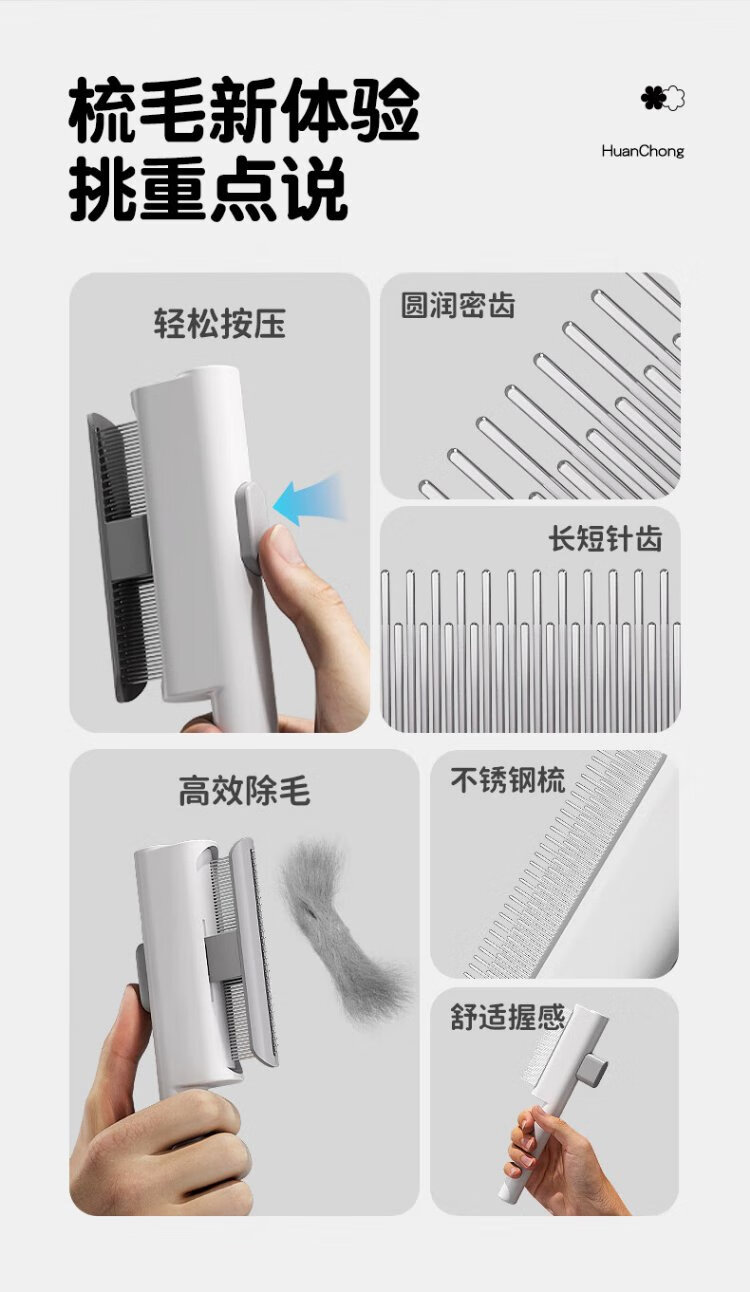 梳毛新体验
挑重点说

HuanChong

轻松按压

圆润密齿

长短针齿

高效除毛

不锈钢梳

舒适握感