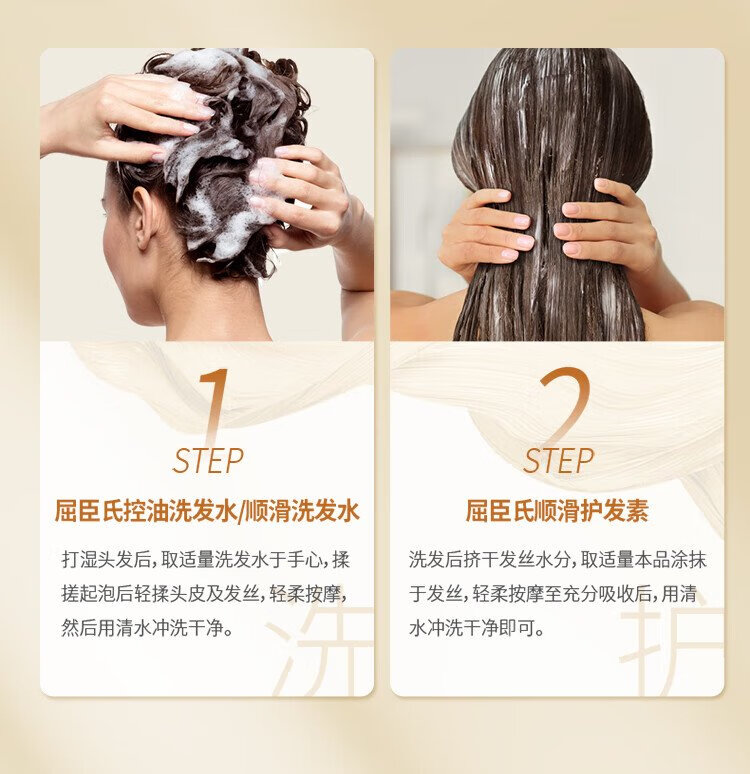 1
STEP
屈臣氏控油洗发水/顺滑洗发水

打湿头发后，取适量洗发水于手心，揉搓起泡后轻揉头皮及发丝，轻柔按摩，然后用清水冲洗干净。

洗

2
STEP
屈臣氏顺滑护发素

洗发后挤干发丝水分，取适量本品涂抹于发丝，轻柔按摩至充分吸收后，用清水冲洗干净即可。

护