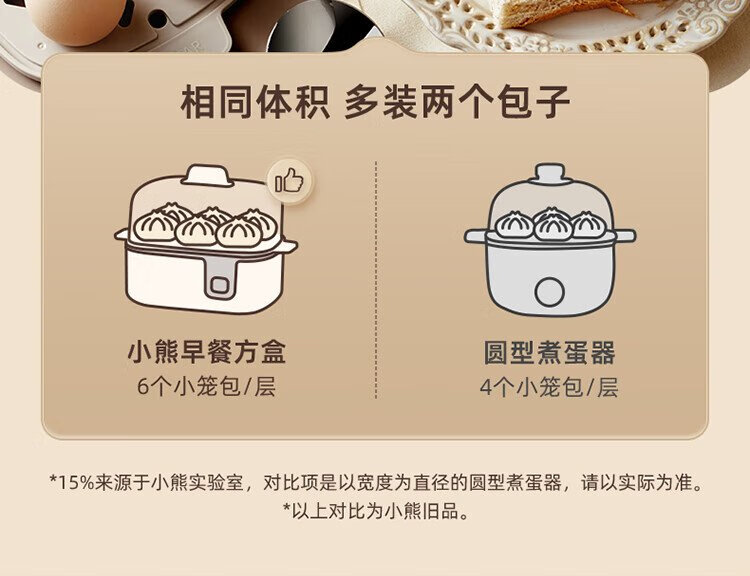 相同体积 多装两个包子

小熊早餐方盒
6个小笼包/层

圆型煮蛋器
4个小笼包/层

*15%来源于小熊实验室，对比项是以宽度为直径的圆型煮蛋器，请以实际为准。
*以上对比为小熊旧品。