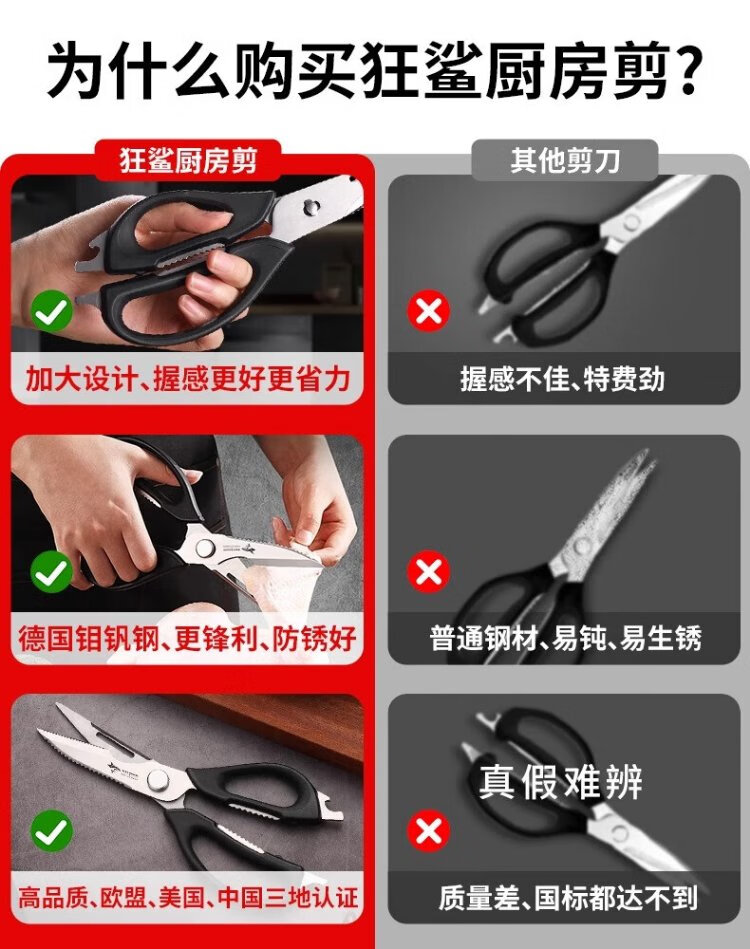 为什么购买狂鲨厨房剪？

狂鲨厨房剪

加大设计、握感更好更省力

德国钼钒钢、更锋利、防锈好

高品质、欧盟、美国、中国三地认证

其他剪刀

握感不佳、特费劲

普通钢材、易钝、易生锈

真假难辨

质量差、国标都达不到