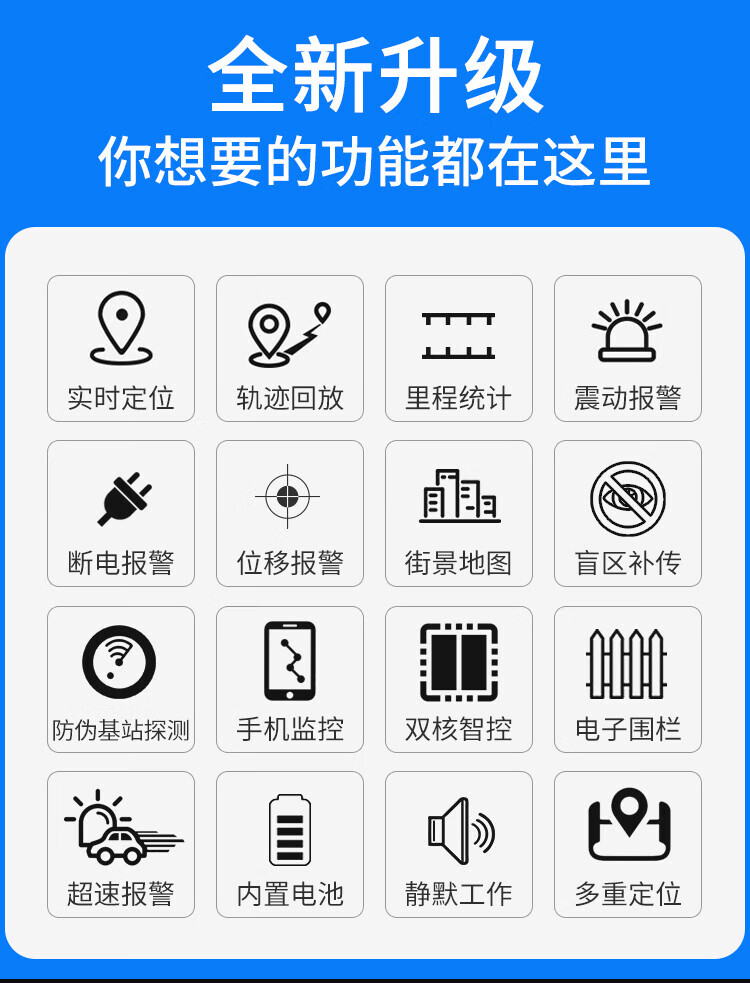 全新升级
你想要的功能都在这里

实时定位

轨迹回放

里程统计

震动报警

断电报警

位移报警

街景地图

盲区补传

防伪基站探测

手机监控

双核智控

电子围栏

超速报警

内置电池

静默工作

多重定位