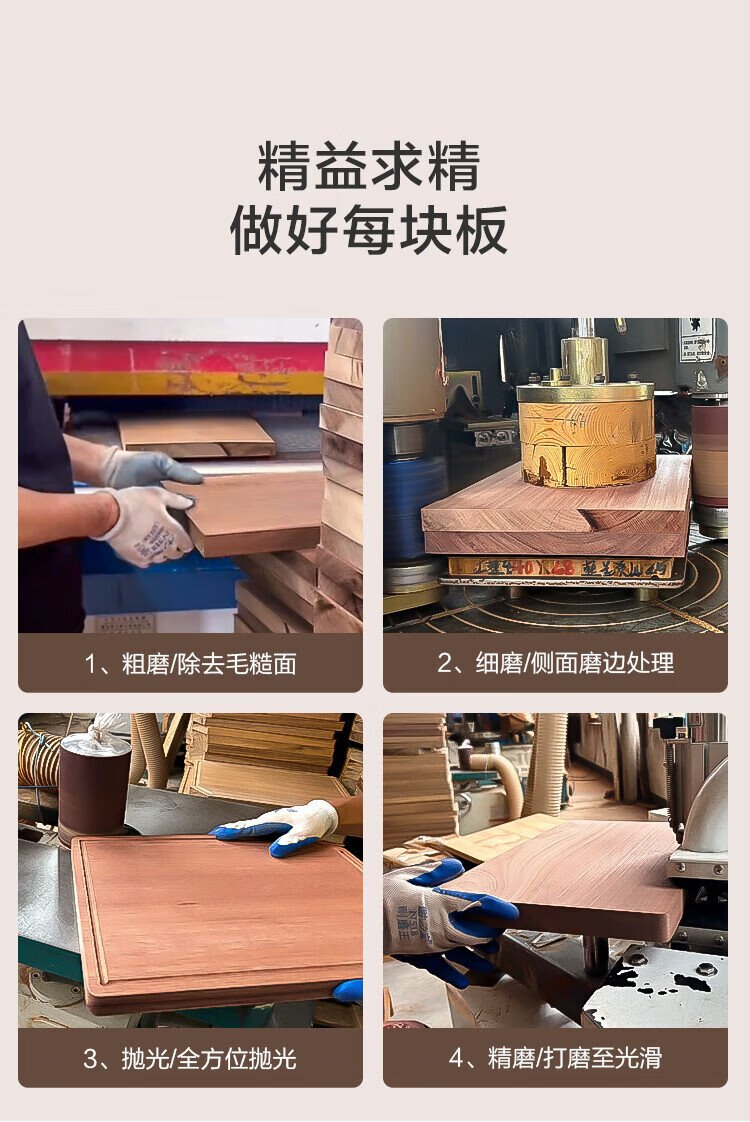 精益求精
做好每块板

1、粗磨/除去毛糙面

2、细磨/侧面磨边处理

3、抛光/全方位抛光

4、精磨/打磨至光滑