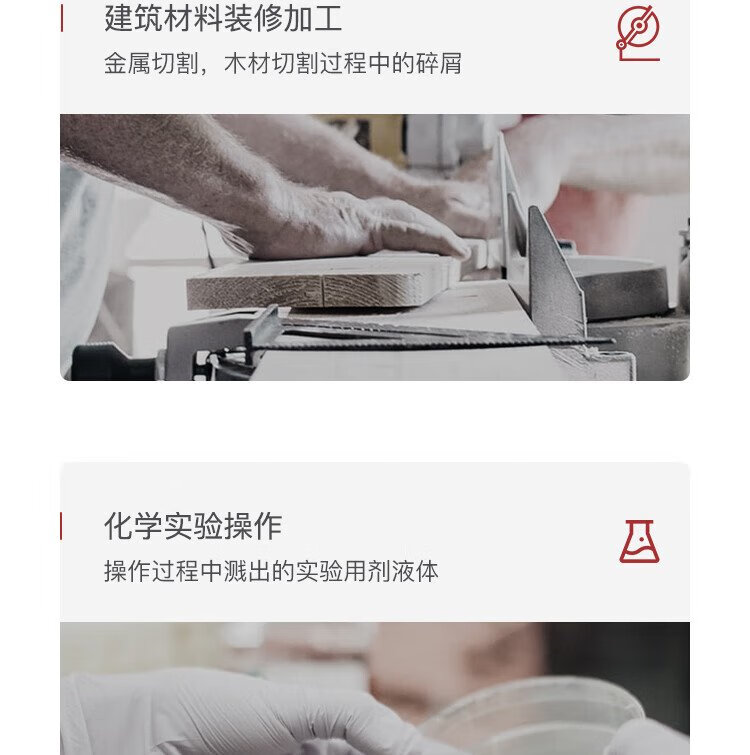 建筑材料装修加工

金属切割，木材切割过程中的碎屑

化学实验操作

操作过程中溅出的实验用剂液体