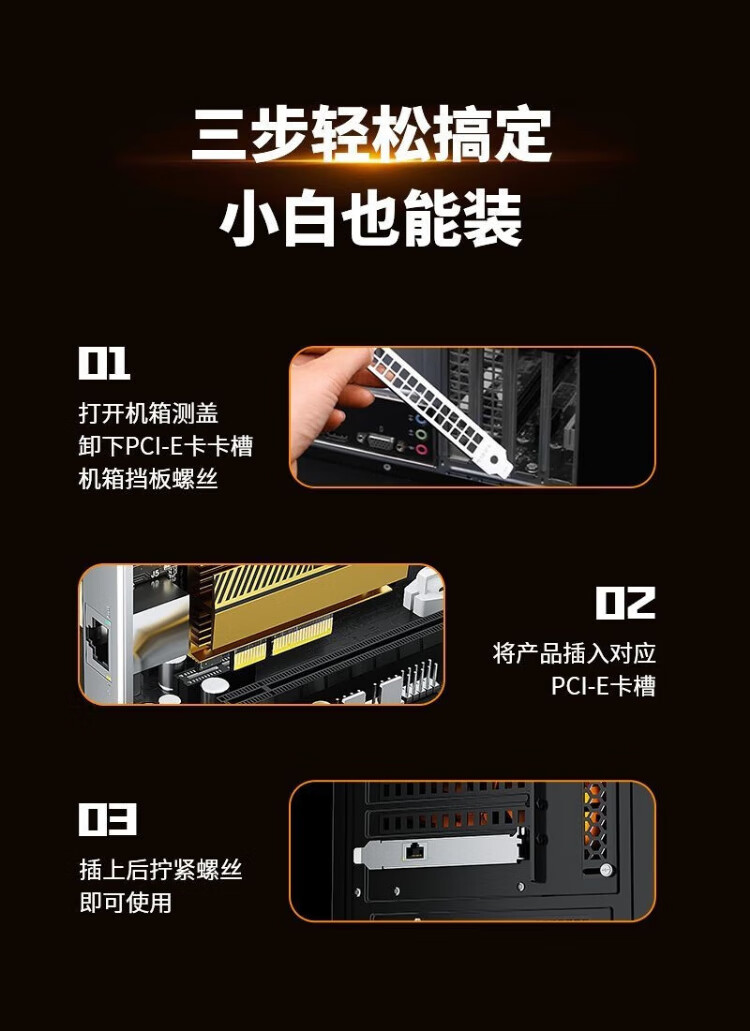 三步轻松搞定
小白也能装

01
打开机箱测盖
卸下PCI-E卡卡槽
机箱挡板螺丝

02
将产品插入对应
PCI-E卡槽

03
插上后拧紧螺丝
即可使用