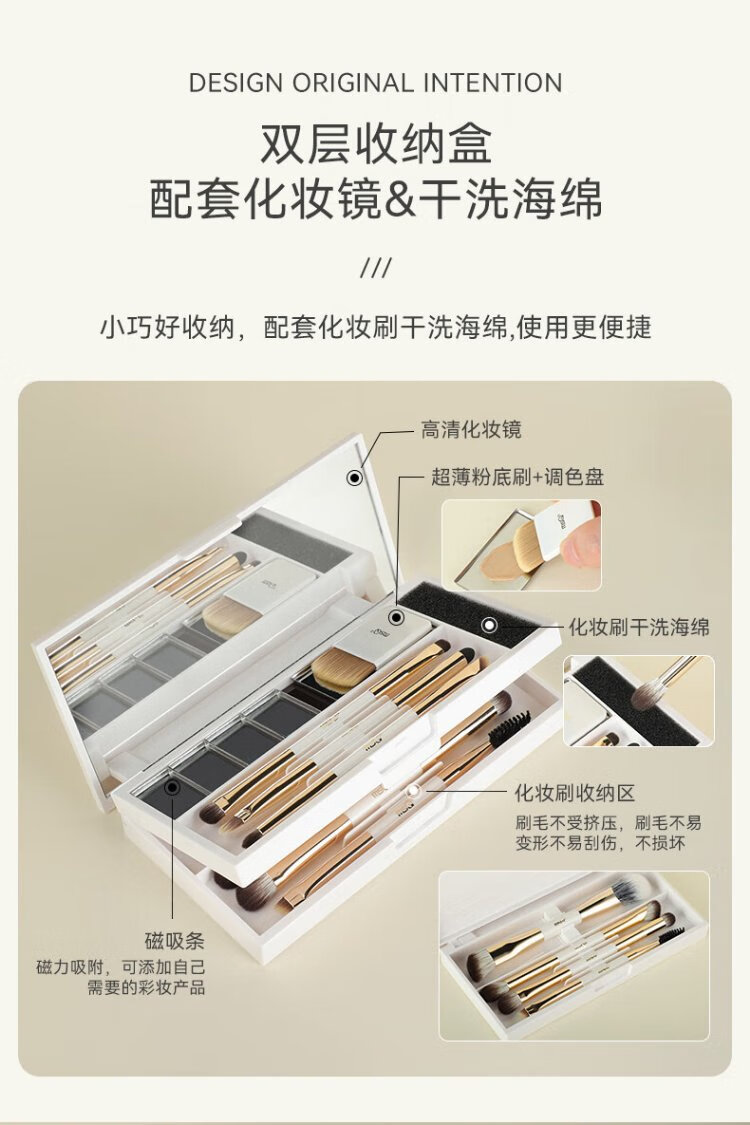 DESIGN ORIGINAL INTENTION

双层收纳盒
配套化妆镜&干洗海绵

///

小巧好收纳，配套化妆刷干洗海绵,使用更便捷

高清化妆镜

超薄粉底刷+调色盘

化妆刷干洗海绵

化妆刷收纳区
刷毛不受挤压，刷毛不易变形不易刮伤，不损坏

磁吸条
磁力吸附，可添加自己需要的彩妆产品