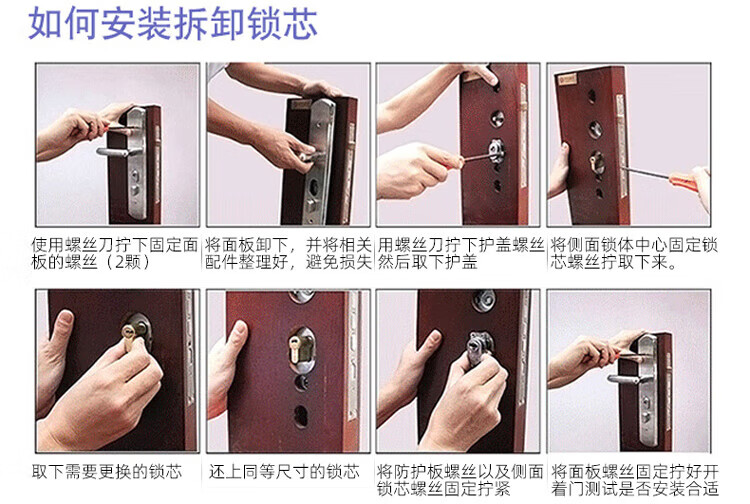 如何安装拆卸锁芯

使用螺丝刀拧下固定面板的螺丝（2颗）

将面板卸下，并将相关配件整理好，避免损失

用螺丝刀拧下护盖螺丝然后取下护盖

将侧面锁体中心固定锁芯螺丝拧取下来。

取下需要更换的锁芯

还上同等尺寸的锁芯

将防护板螺丝以及侧面锁芯螺丝固定拧紧

将面板螺丝固定拧好开着门测试是否安装合适