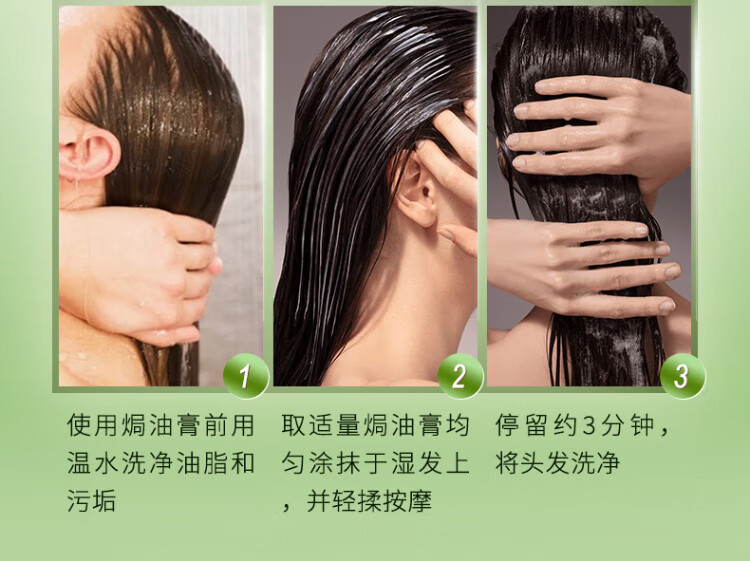 1

使用焗油膏前用温水洗净油脂和污垢

2

取适量焗油膏均匀涂抹于湿发上，并轻揉按摩

3

停留约3分钟，将头发洗净