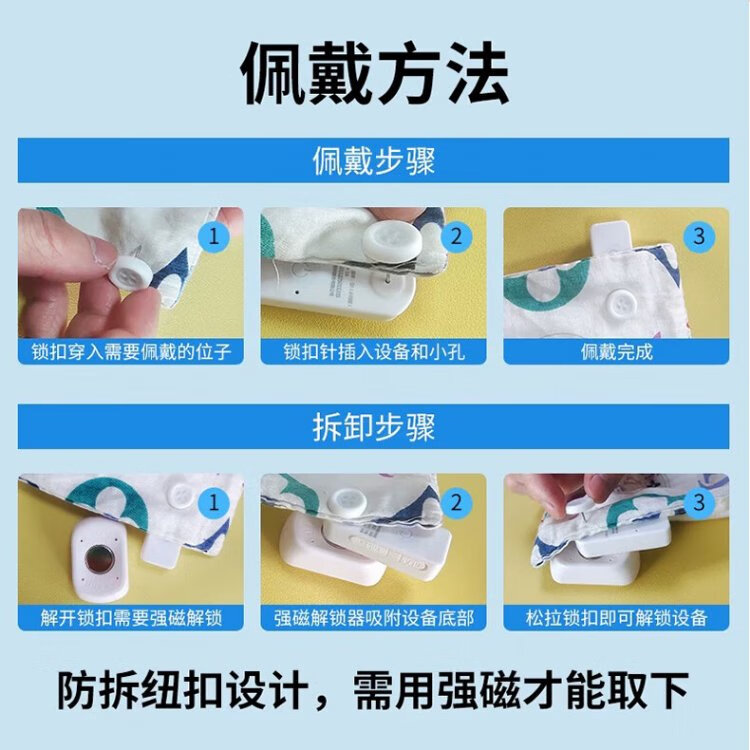 佩戴方法

佩戴步骤

1
锁扣穿入需要佩戴的位子

2
锁扣针插入设备和小孔

3
佩戴完成

拆卸步骤

1
解开锁扣需要强磁解锁

2
强磁解锁器吸附设备底部

3
松拉锁扣即可解锁设备

防拆纽扣设计，需用强磁才能取下