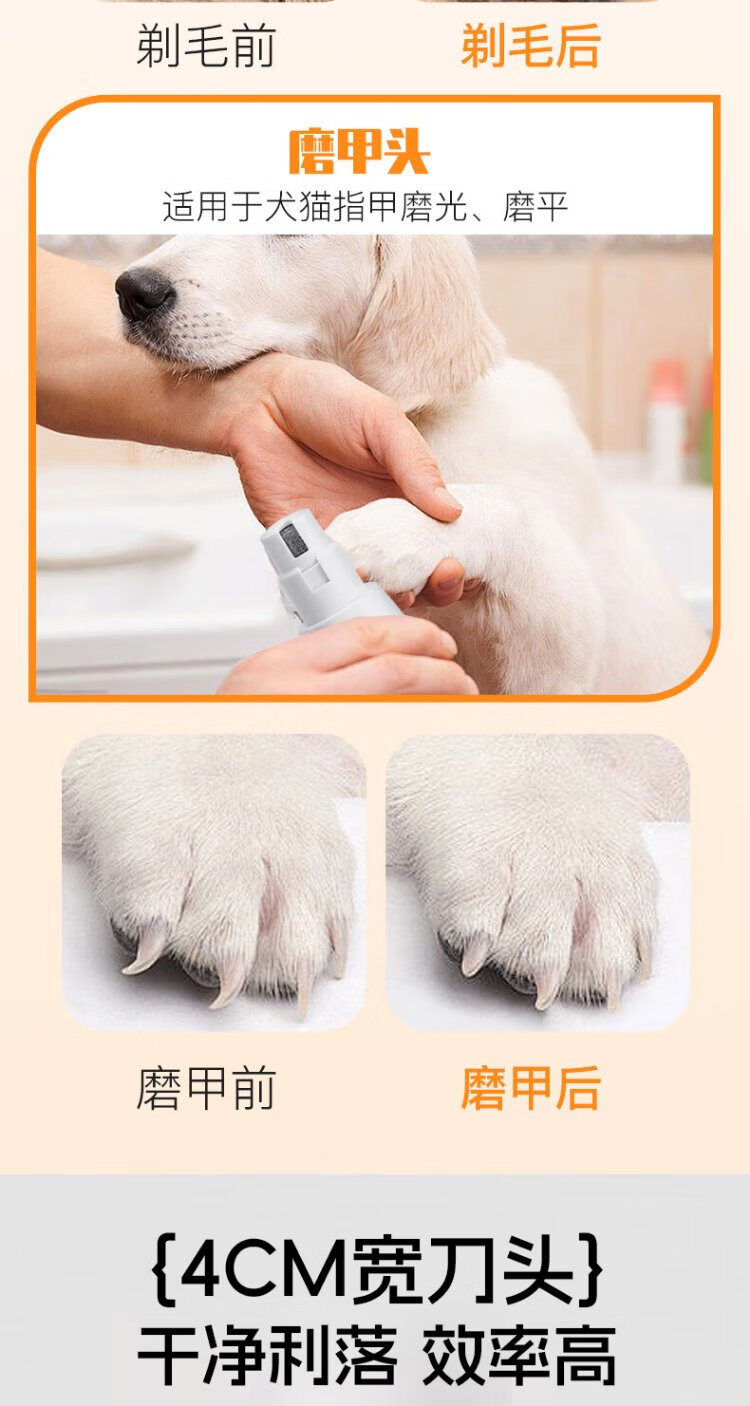 剃毛前 剃毛后

磨甲头

适用于犬猫指甲磨光、磨平

磨甲前 磨甲后

{4CM宽刀头}

干净利落 效率高