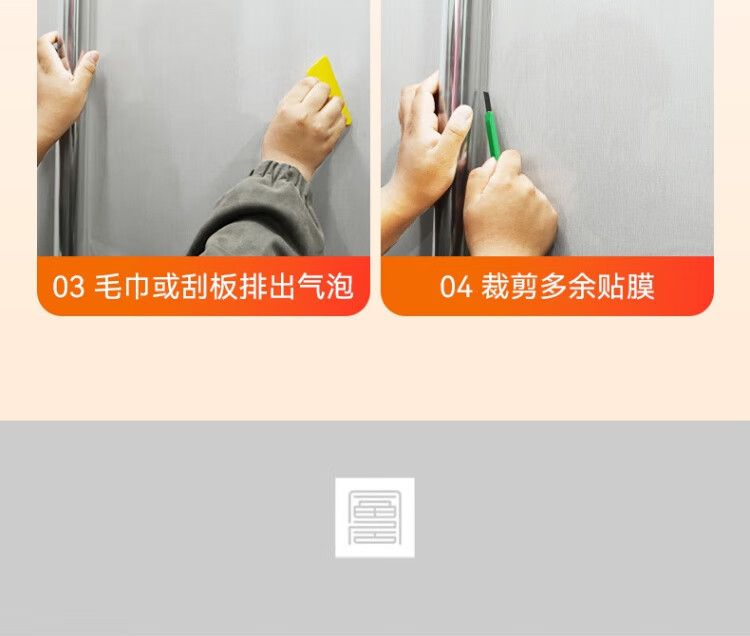 03 毛巾或刮板排出气泡

04 裁剪多余贴膜