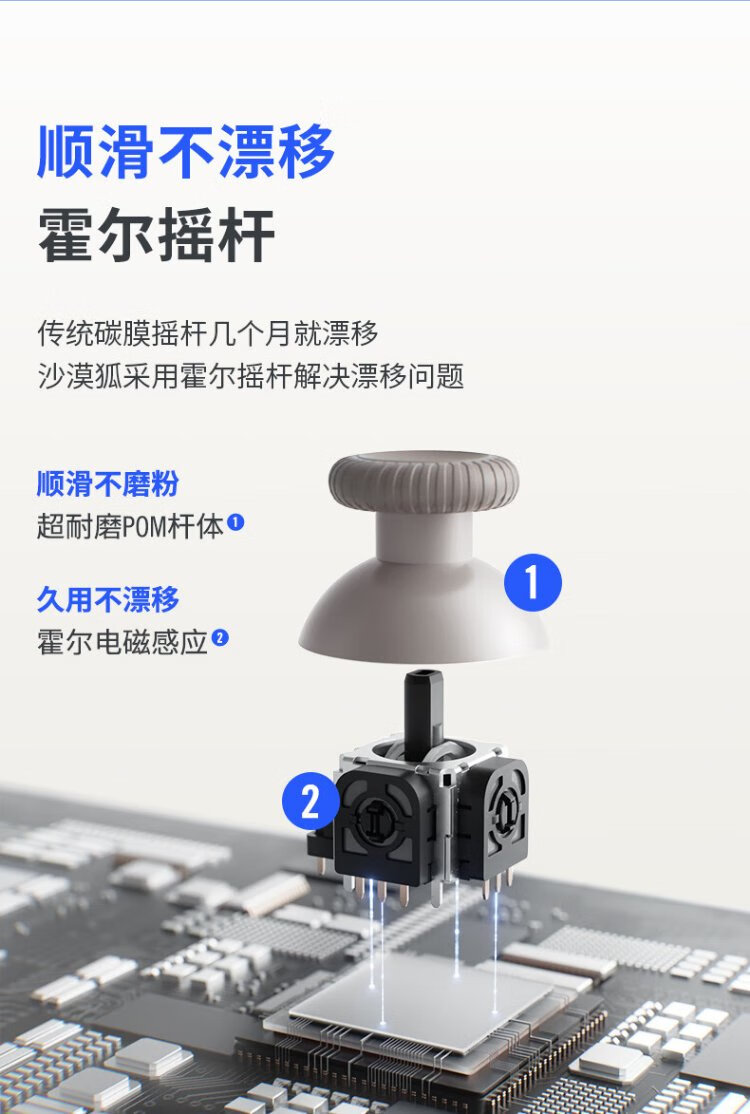 顺滑不漂移
霍尔摇杆

传统碳膜摇杆几个月就漂移
沙漠狐采用霍尔摇杆解决漂移问题

顺滑不磨粉
超耐磨POM杆体 1

久用不漂移
霍尔电磁感应 2

1

2