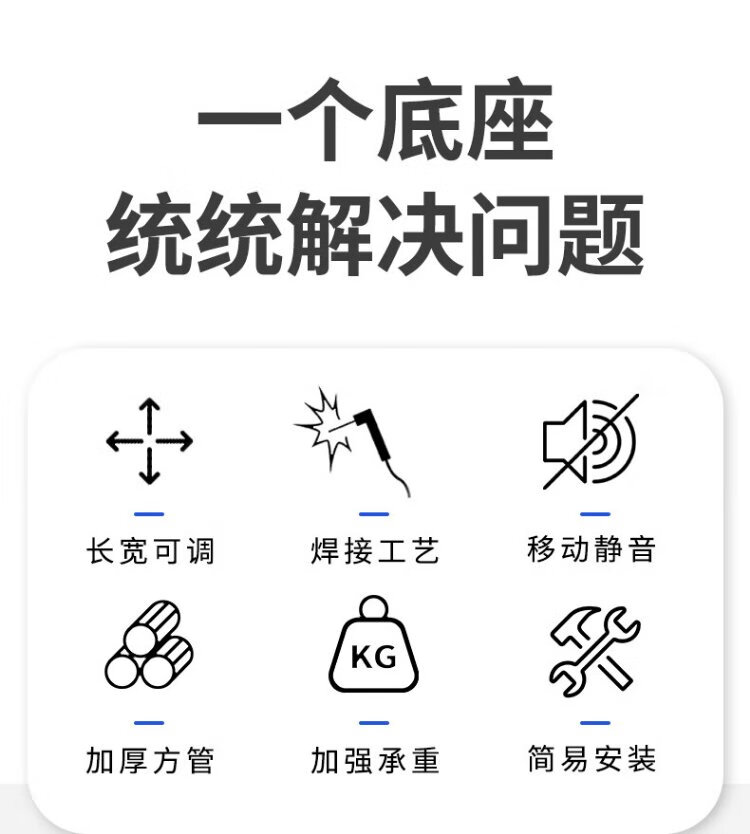 一个底座
统统解决问题

长宽可调

焊接工艺

移动静音

KG

加厚方管

加强承重

简易安装