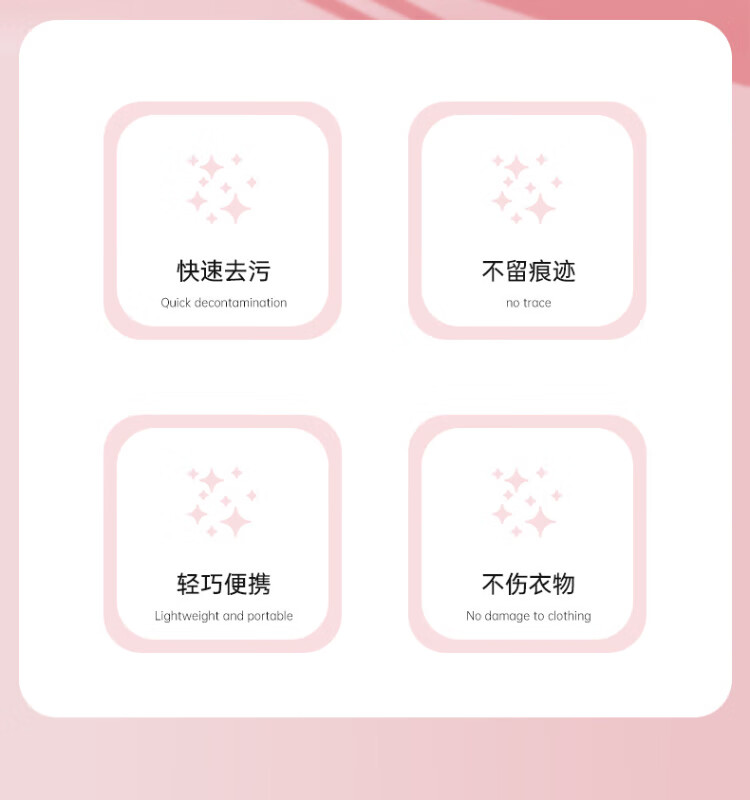 快速去污
Quick decontamination

不留痕迹
no trace

轻巧便携
Lightweight and portable

不伤衣物
No damage to clothing