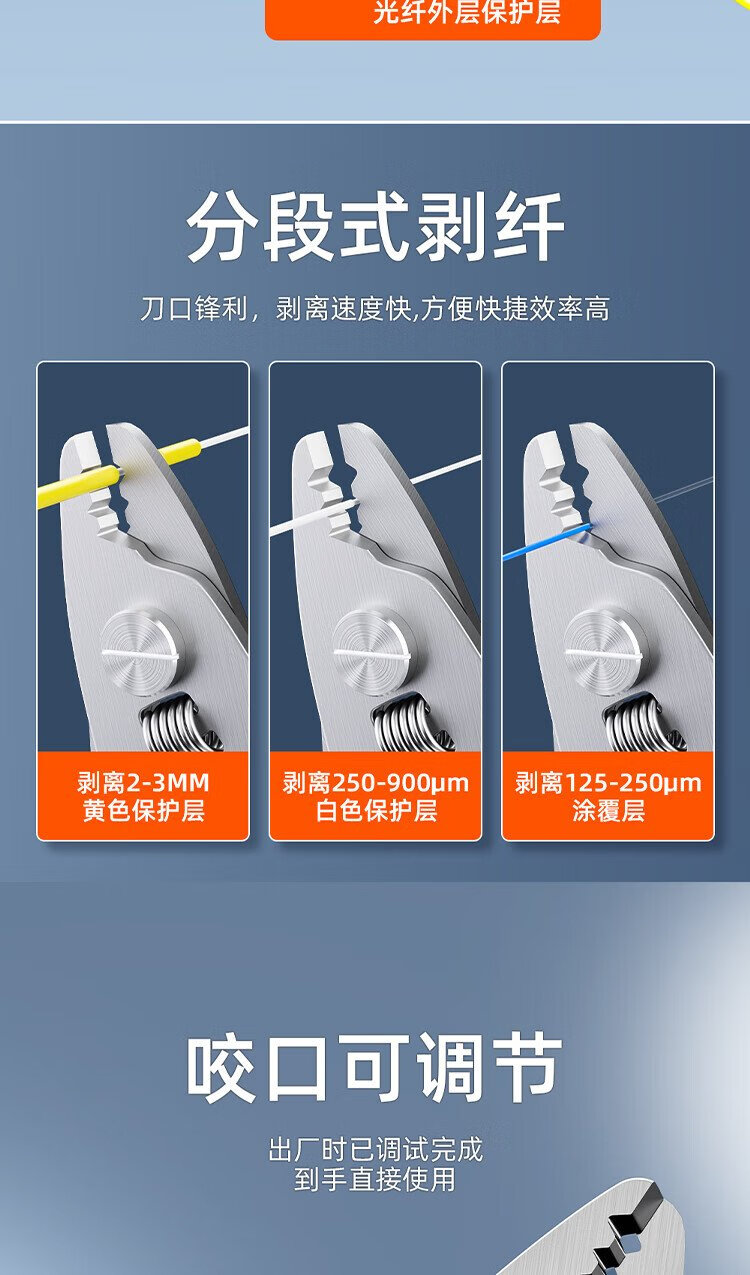 光纤外层保护层

分段式剥纤

刀口锋利，剥离速度快,方便快捷效率高

剥离2-3MM
黄色保护层

剥离250-900μm
白色保护层

剥离125-250μm
涂覆层

咬口可调节

出厂时已调试完成
到手直接使用