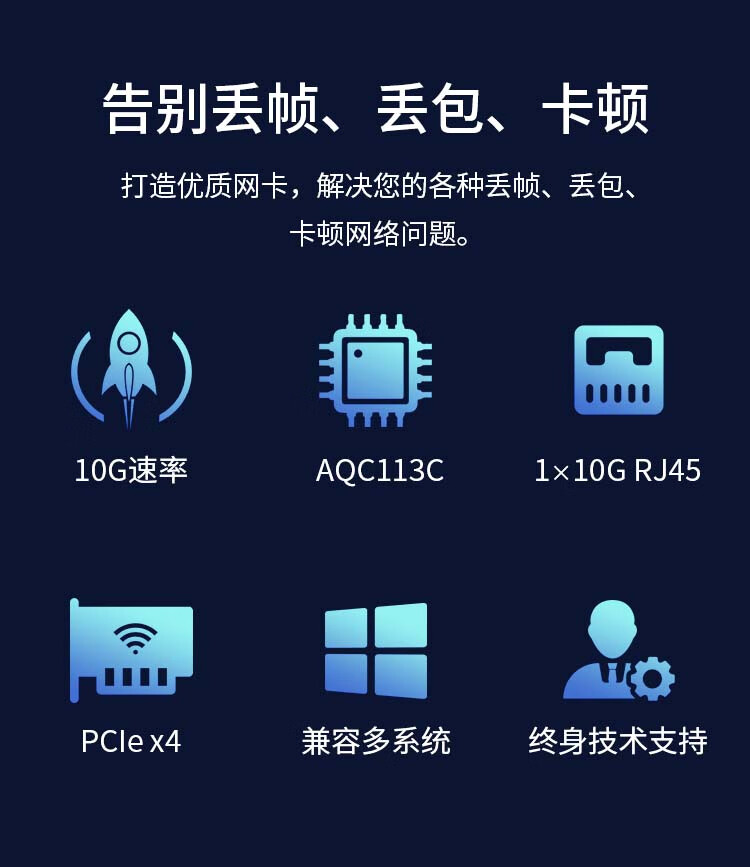 告别丢帧、丢包、卡顿

打造优质网卡，解决您的各种丢帧、丢包、卡顿网络问题。

10G速率

AQC113C

1×10G RJ45

PCIe x4

兼容多系统

终身技术支持