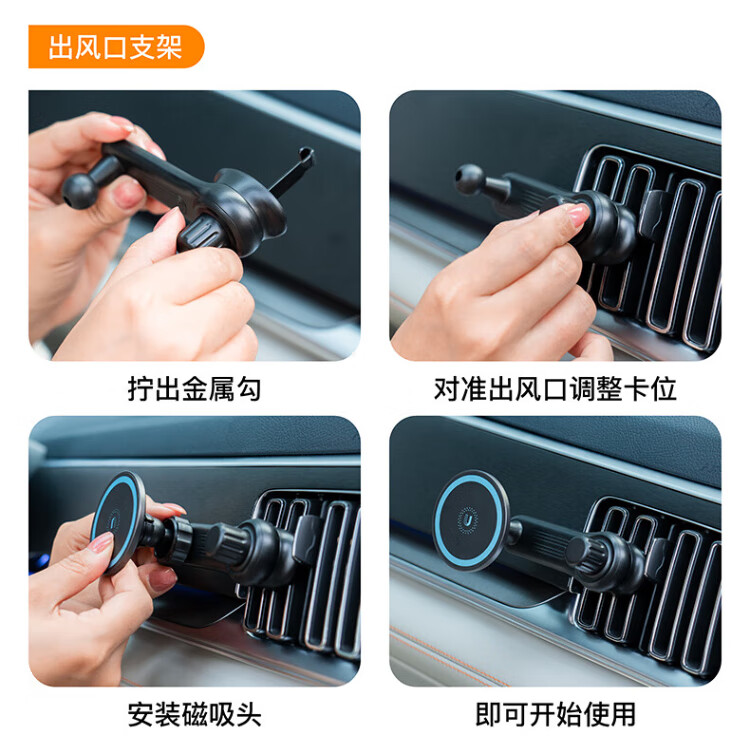 出风口支架

拧出金属勾

对准出风口调整卡位

安装磁吸头

即可开始使用