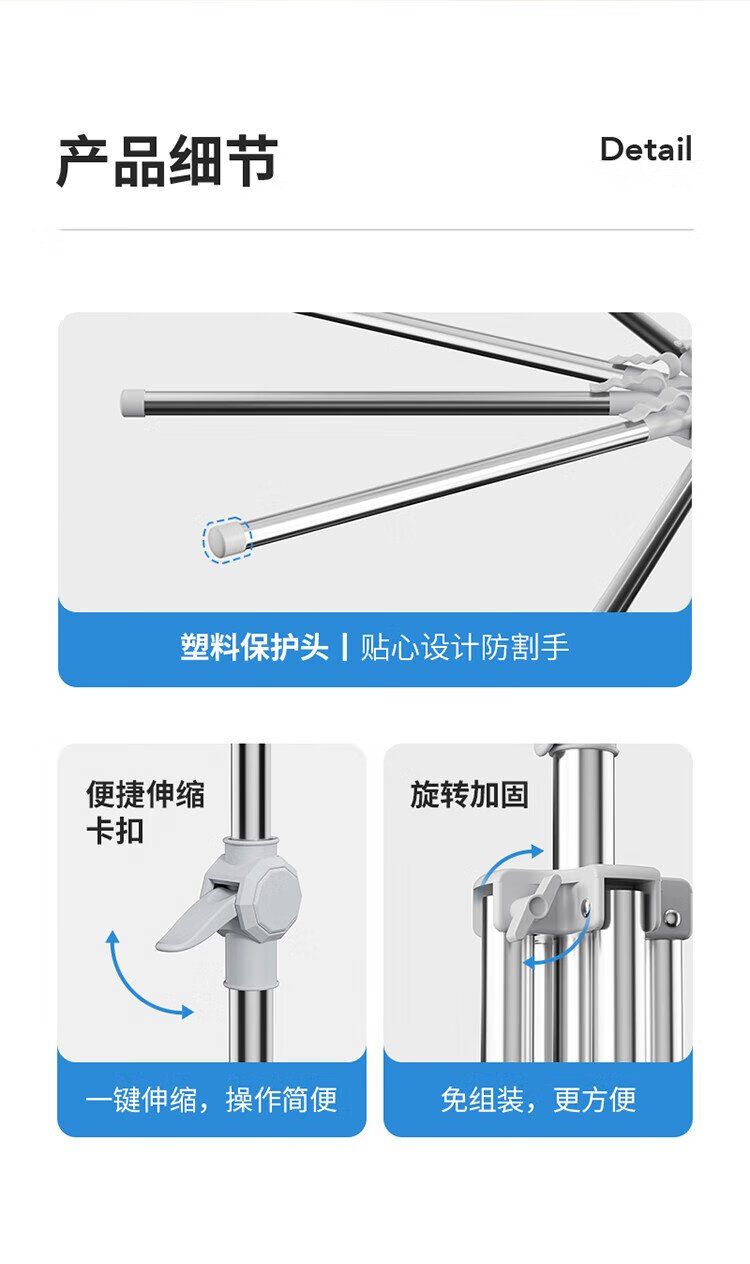 产品细节

Detail

塑料保护头 | 贴心设计防割手

便捷伸缩卡扣

一键伸缩，操作简便

旋转加固

免组装，更方便