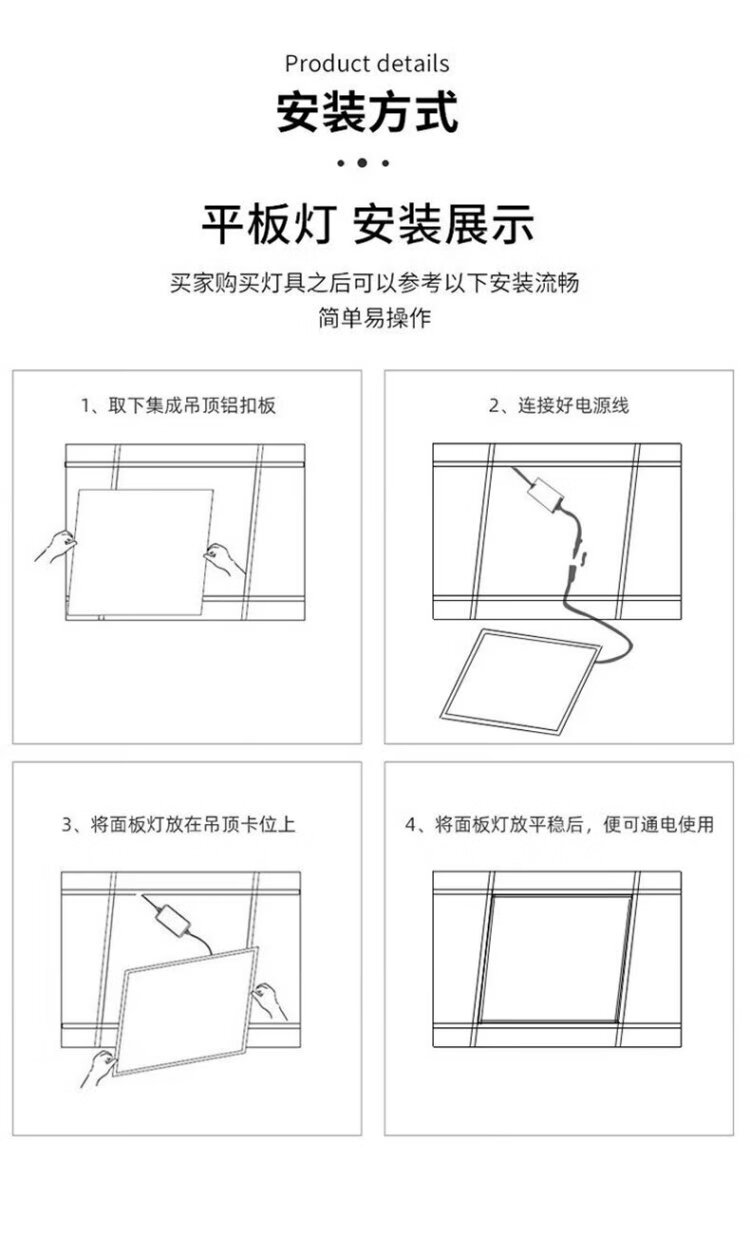 Product details
安装方式

平板灯 安装展示
买家购买灯具之后可以参考以下安装流畅
简单易操作

1、取下集成吊顶铝扣板

2、连接好电源线

3、将面板灯放在吊顶卡位上

4、将面板灯放平稳后，便可通电使用