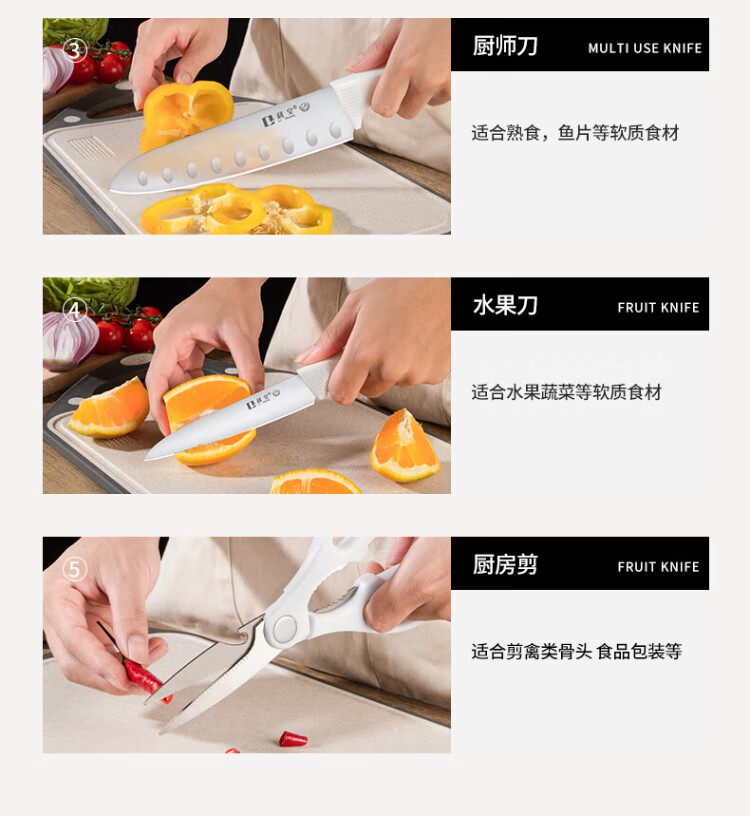 ③

厨师刀 MULTI USE KNIFE

适合熟食，鱼片等软质食材

④

水果刀 FRUIT KNIFE

适合水果蔬菜等软质食材

⑤

厨房剪 FRUIT KNIFE

适合剪禽类骨头 食品包装等