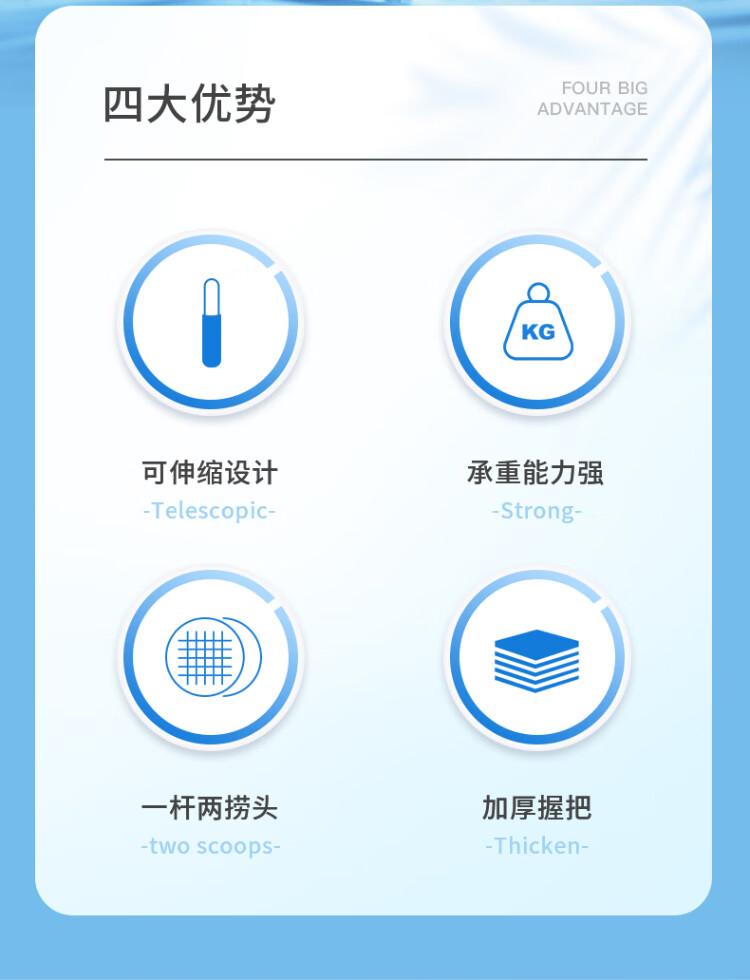 四大优势

FOUR BIG
ADVANTAGE

KG

可伸缩设计
-Telescopic-

承重能力强
-Strong-

一杆两捞头
-two scoops-

加厚握把
-Thicken-