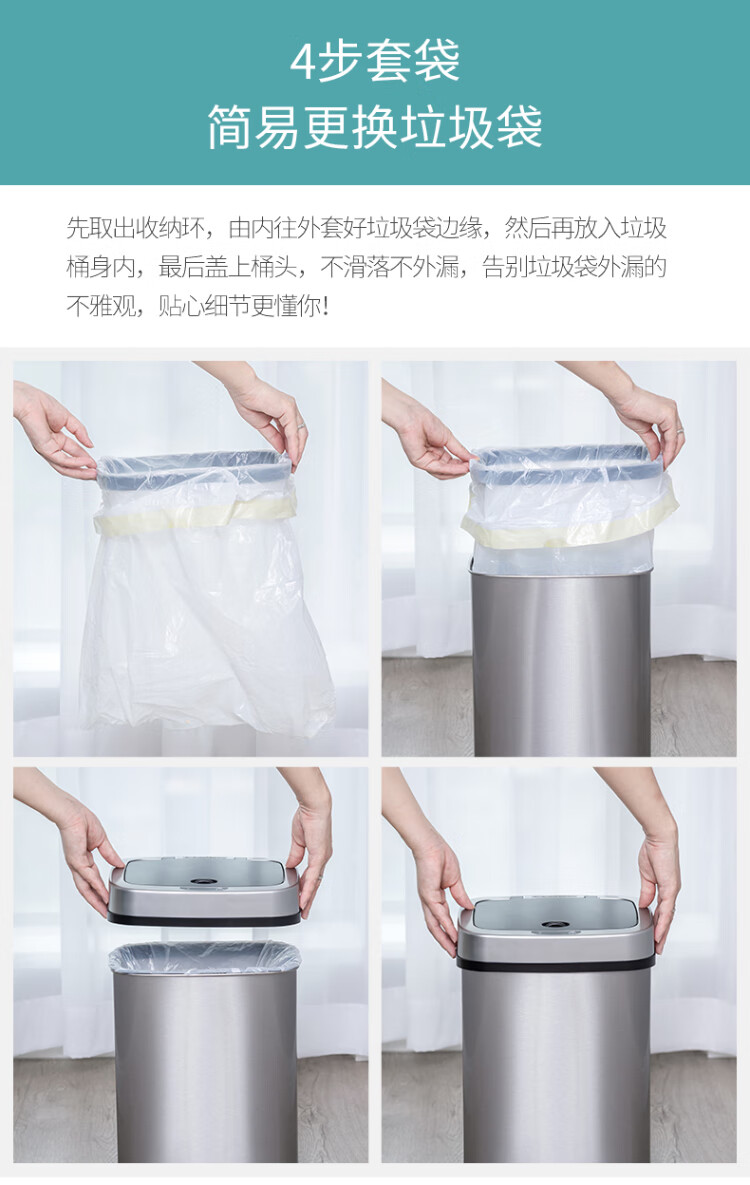 4步套袋
简易更换垃圾袋

先取出收纳环，由内往外套好垃圾袋边缘，然后再放入垃圾桶身内，最后盖上桶头，不滑落不外漏，告别垃圾袋外漏的不雅观，贴心细节更懂你！