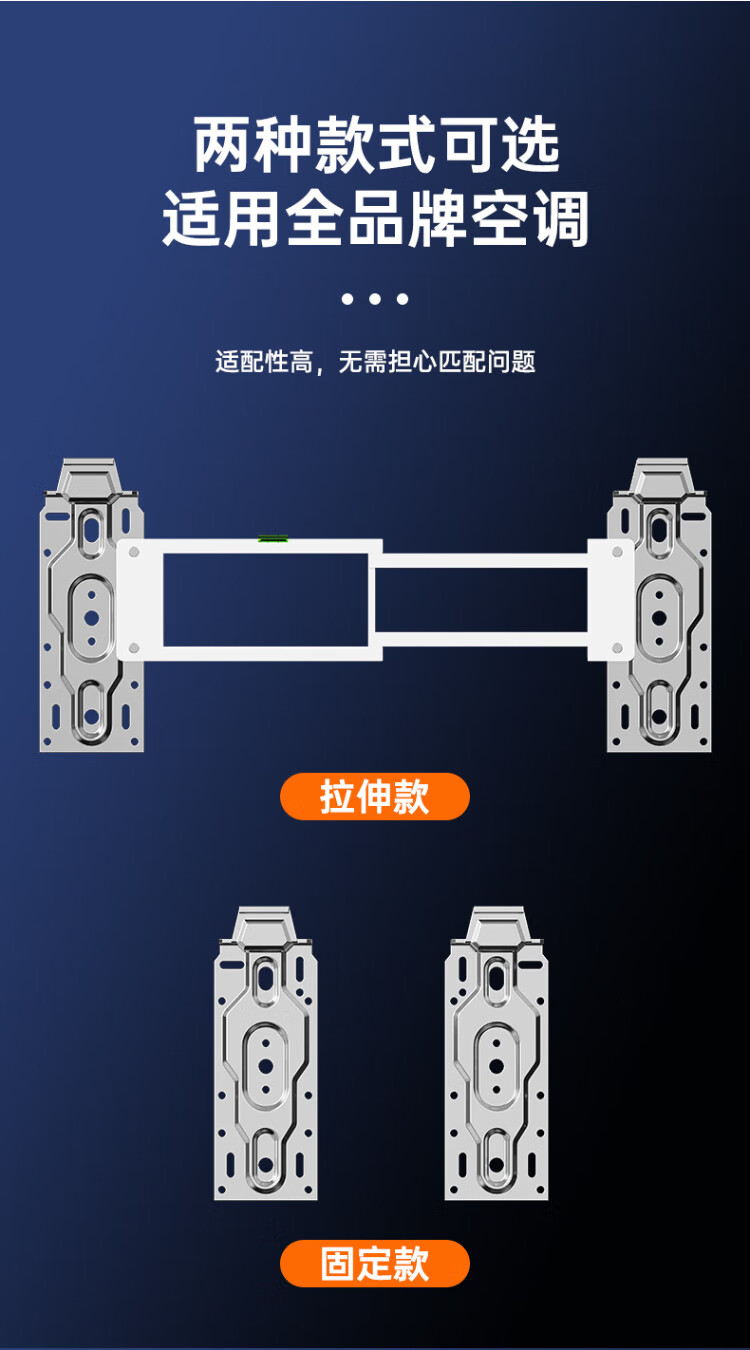 两种款式可选
适用全品牌空调

适配性高，无需担心匹配问题

拉伸款

固定款