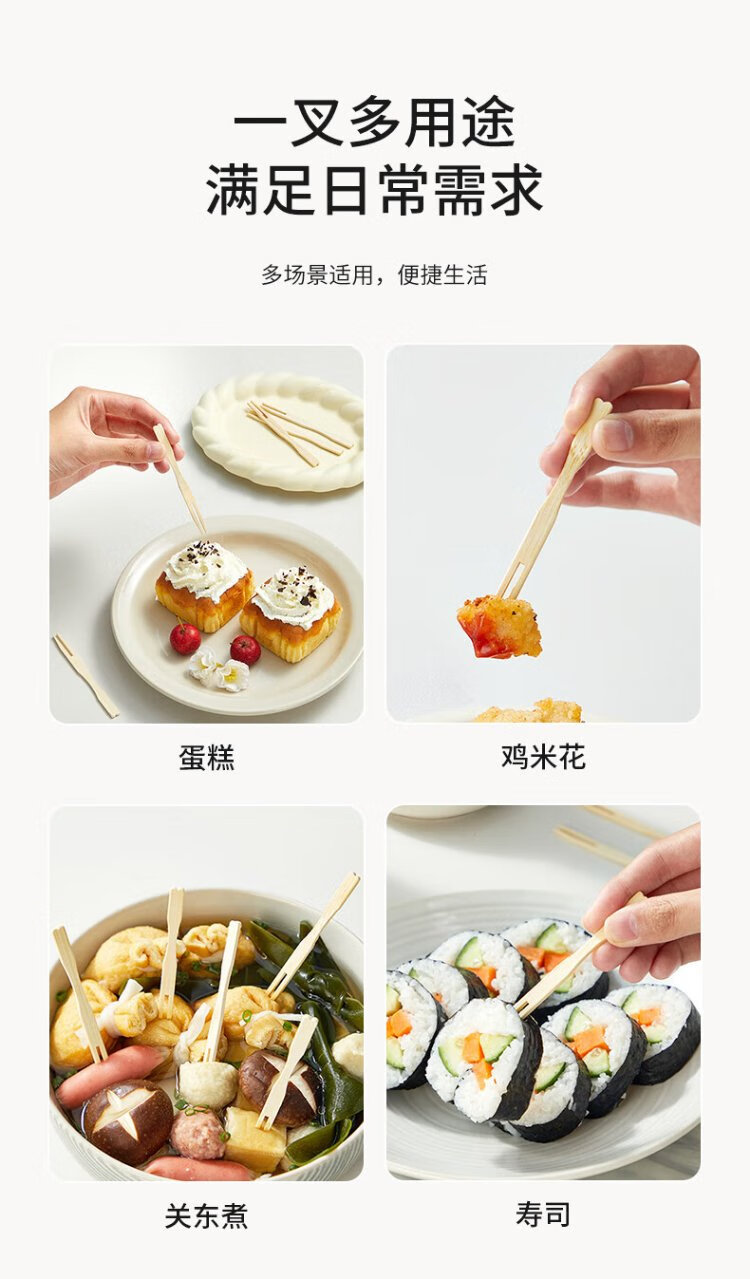 一叉多用途
满足日常需求

多场景适用，便捷生活

蛋糕

鸡米花

关东煮

寿司