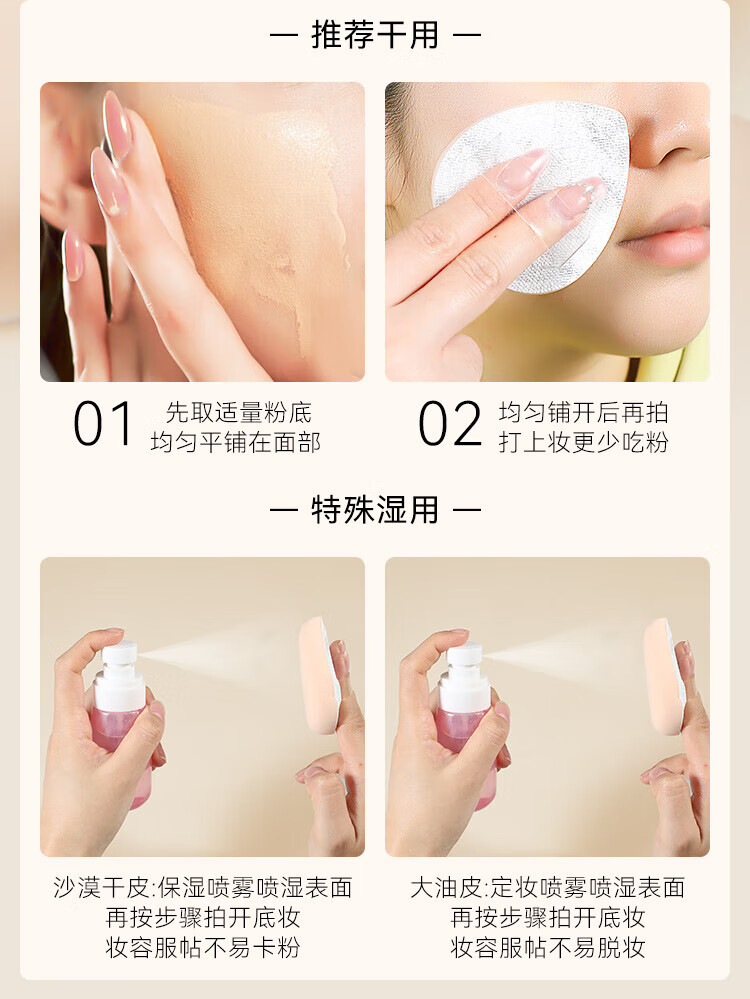 — 推荐干用 —

01 先取适量粉底 均匀平铺在面部

02 均匀铺开后再拍 打上妆更少吃粉

— 特殊湿用 —

沙漠干皮:保湿喷雾喷湿表面 再按步骤拍开底妆 妆容服帖不易卡粉

大油皮:定妆喷雾喷湿表面 再按步骤拍开底妆 妆容服帖不易脱妆