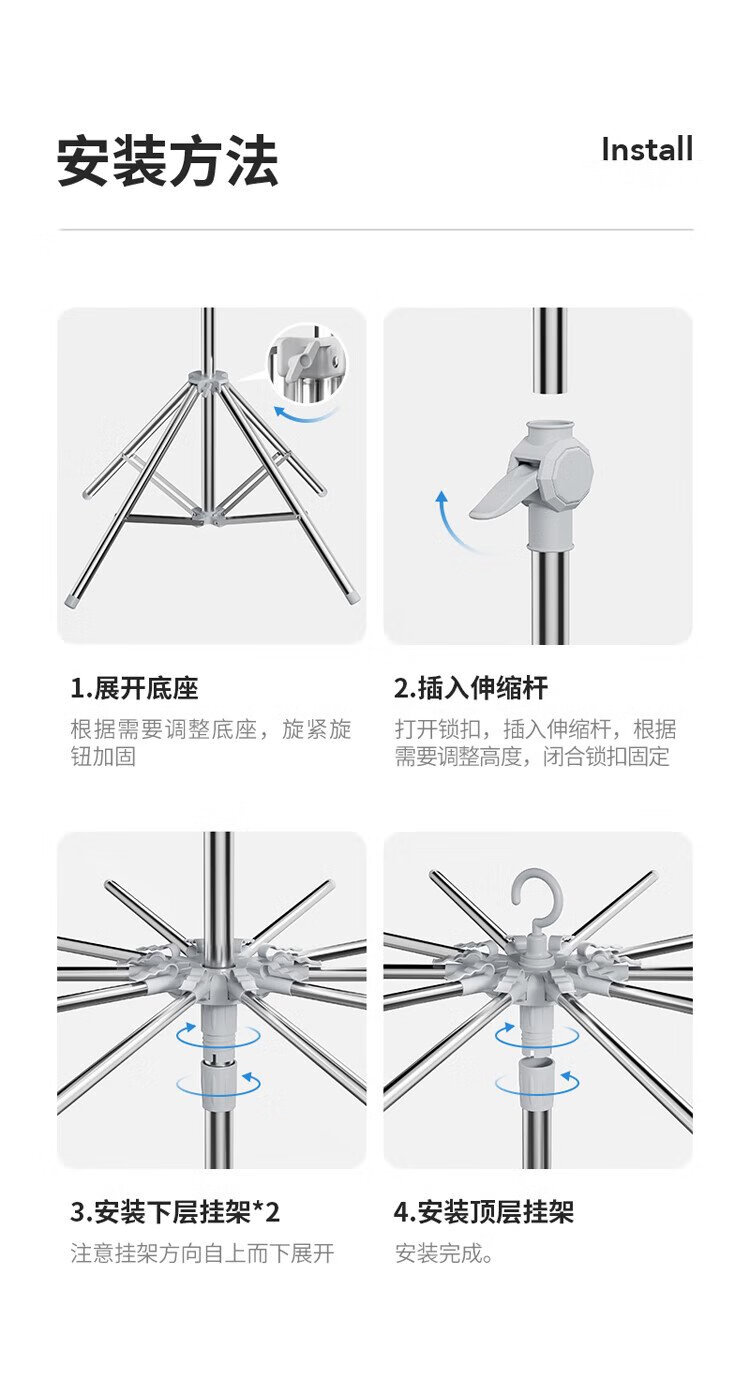 安装方法

Install

1.展开底座

根据需要调整底座，旋紧旋钮加固

2.插入伸缩杆

打开锁扣，插入伸缩杆，根据需要调整高度，闭合锁扣固定

3.安装下层挂架*2

注意挂架方向自上而下展开

4.安装顶层挂架

安装完成。